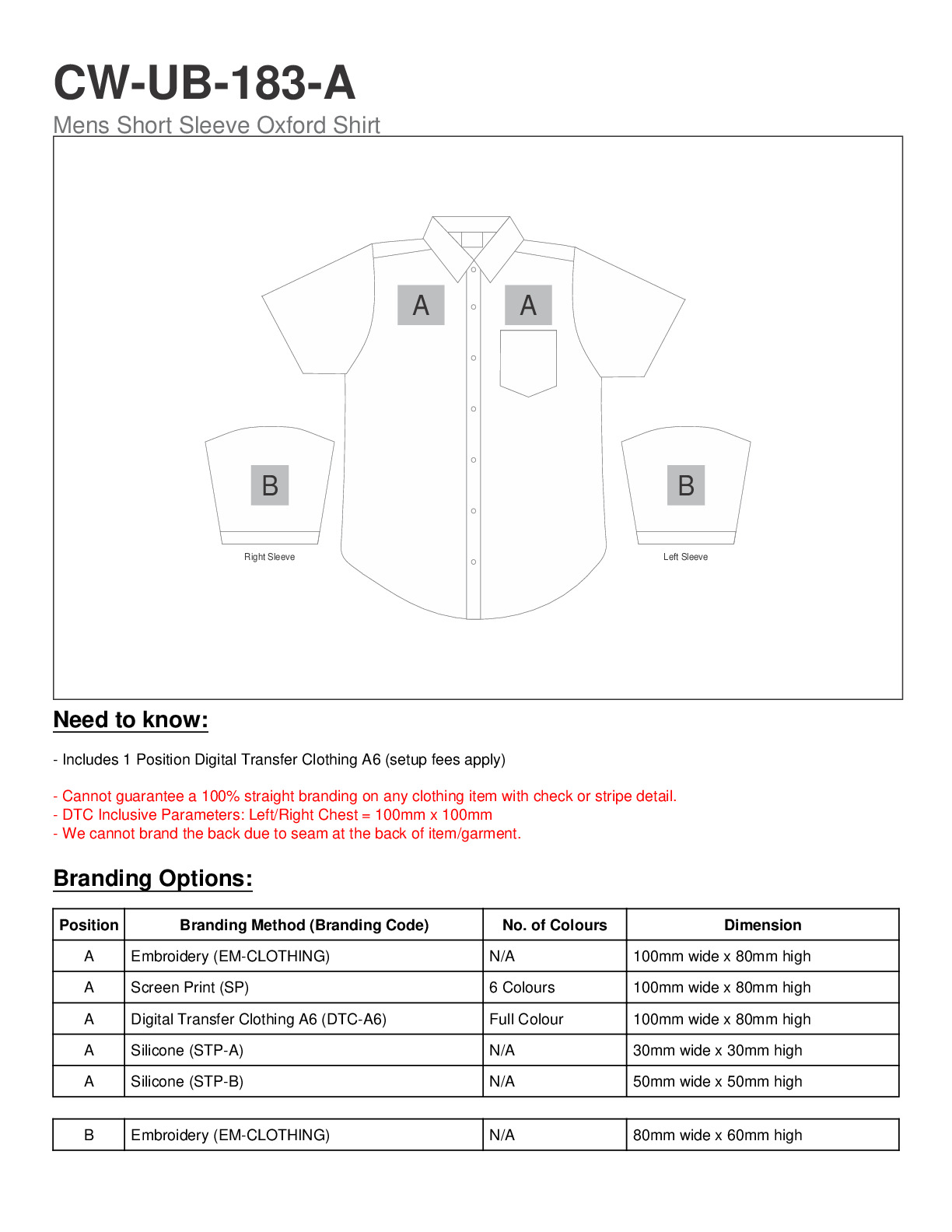 CW-UB-183-A

Mens Short Sleeve Oxford Shirt

A A

B B

Right Sleeve

Left Sleeve

Need to know:

- Includes 1 Position Digital Transfer Clothing A6 (setup fees apply)

- Cannot guarantee a 100% straight branding on any clothing item with check or stripe detail.
- DTC Inclusive Parameters: Left/Right Chest = 100mm x 100mm
- We cannot brand the back due to seam at the back of item/garment.

Branding Options:

| Position | Branding Method (Branding Code) | No. of Colours | Dimension |
|---|---|---|---|
| A | Embroidery (EM-CLOTHING) | N/A | 100mm wide x 80mm high |
| A | Screen Print (SP) | 6 Colours | 100mm wide x 80mm high |
| A | Digital Transfer Clothing A6 (DTC-A6) | Full Colour | 100mm wide x 80mm high |
| A | Silicone (STP-A) | N/A | 30mm wide x 30mm high |
| A | Silicone (STP-B) | N/A | 50mm wide x 50mm high |

| B | Embroidery (EM-CLOTHING) | N/A | 80mm wide x 60mm high |
|---|---|---|---|