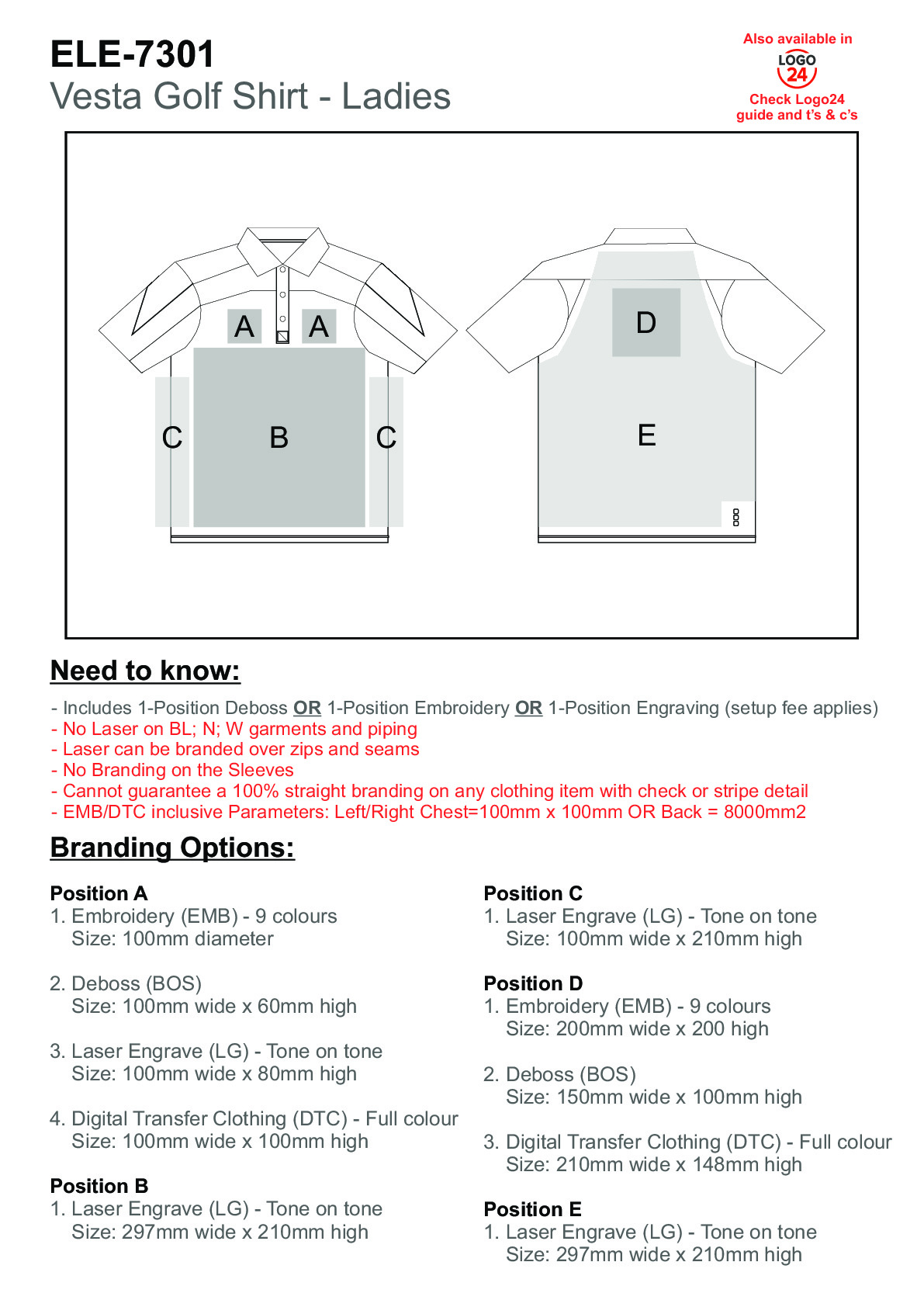 ELE-7301
Vesta Golf Shirt - Ladies

Also available in
LOGO 24
Check Logo24 guide and t's & c's

A A
C B C
D
E

Need to know:

- Includes 1-Position Deboss OR 1-Position Embroidery OR 1-Position Engraving (setup fee applies)
- No Laser on BL; N; W garments and piping
- Laser can be branded over zips and seams
- No Branding on the Sleeves
- Cannot guarantee a 100% straight branding on any clothing item with check or stripe detail
- EMB/DTC inclusive Parameters: Left/Right Chest=100mm x 100mm OR Back = 8000mm2

Branding Options:

Position A
1. Embroidery (EMB) - 9 colours
Size: 100mm diameter

2. Deboss (BOS)
Size: 100mm wide x 60mm high

3. Laser Engrave (LG) - Tone on tone
Size: 100mm wide x 80mm high

4. Digital Transfer Clothing (DTC) - Full colour
Size: 100mm wide x 100mm high

Position B
1. Laser Engrave (LG) - Tone on tone
Size: 297mm wide x 210mm high

Position C
1. Laser Engrave (LG) - Tone on tone
Size: 100mm wide x 210mm high

Position D
1. Embroidery (EMB) - 9 colours
Size: 200mm wide x 200 high

2. Deboss (BOS)
Size: 150mm wide x 100mm high

3. Digital Transfer Clothing (DTC) - Full colour
Size: 210mm wide x 148mm high

Position E
1. Laser Engrave (LG) - Tone on tone
Size: 297mm wide x 210mm high