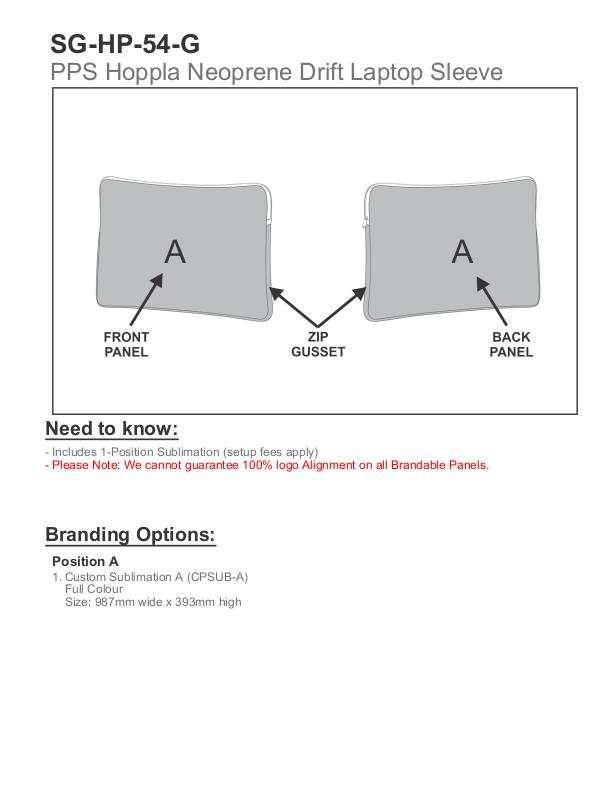 SG-HP-54-G
PPS Hoppla Neoprene Drift Laptop Sleeve

A

A

FRONT PANEL

ZIP GUSSET

BACK PANEL

Need to know:

- Includes 1-Position Sublimation (setup fees apply)
- Please Note: We cannot guarantee 100% logo Alignment on all Brandable Panels.

Branding Options:

Position A
1. Custom Sublimation A (CPSUB-A)
Full Colour
Size: 987mm wide x 393mm high