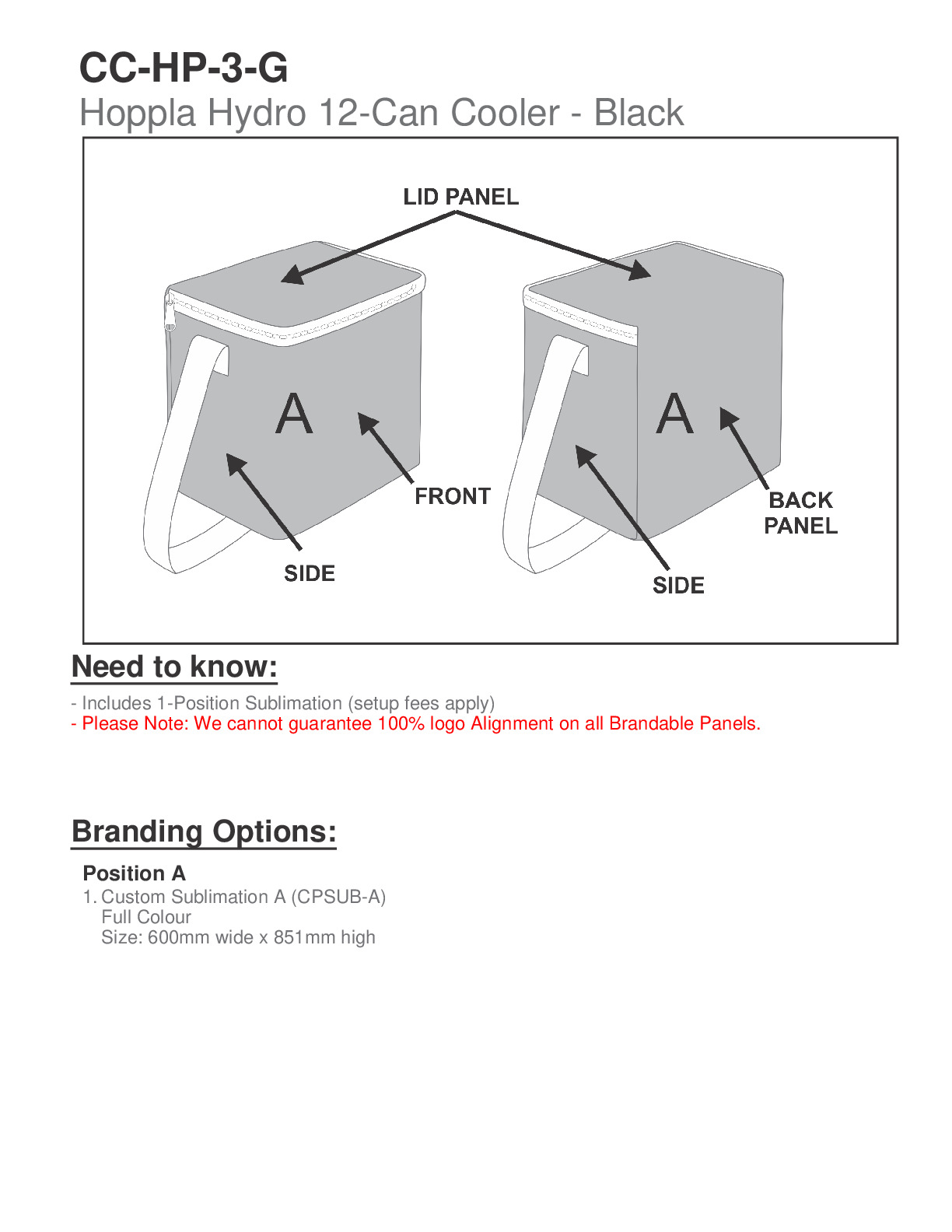 CC-HP-3-G
Hoppla Hydro 12-Can Cooler - Black

LID PANEL

A

FRONT

SIDE

A

BACK PANEL

SIDE

Need to know:

- Includes 1-Position Sublimation (setup fees apply)
- Please Note: We cannot guarantee 100% logo Alignment on all Brandable Panels.

Branding Options:

Position A
1. Custom Sublimation A (CPSUB-A)
Full Colour
Size: 600mm wide x 851mm high