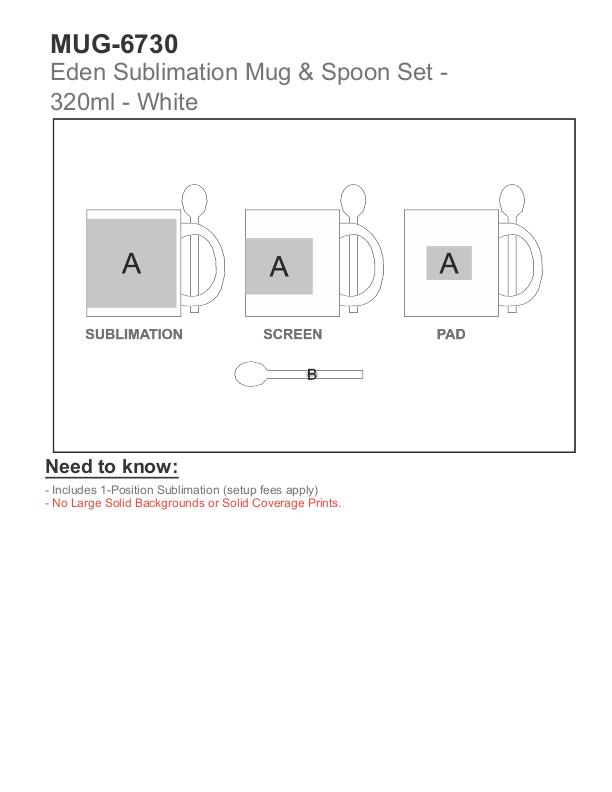 MUG-6730
Eden Sublimation Mug & Spoon Set - 320ml - White

A

A

A

SUBLIMATION

SCREEN

PAD

B

Need to know:

- Includes 1-Position Sublimation (setup fees apply)
- No Large Solid Backgrounds or Solid Coverage Prints.