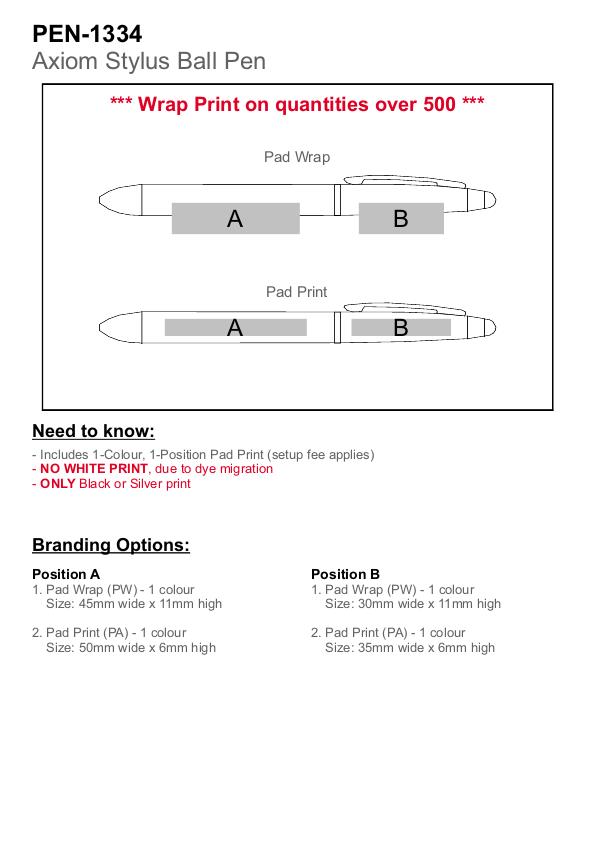 PEN-1334
Axiom Stylus Ball Pen

*** Wrap Print on quantities over 500 ***

Pad Wrap

A

B

Pad Print

A

B

Need to know:

- Includes 1-Colour, 1-Position Pad Print (setup fee applies)
- NO WHITE PRINT, due to dye migration
- ONLY Black or Silver print

Branding Options:

Position A
1. Pad Wrap (PW) - 1 colour
Size: 45mm wide x 11mm high

2. Pad Print (PA) - 1 colour
Size: 50mm wide x 6mm high

Position B
1. Pad Wrap (PW) - 1 colour
Size: 30mm wide x 11mm high

2. Pad Print (PA) - 1 colour
Size: 35mm wide x 6mm high