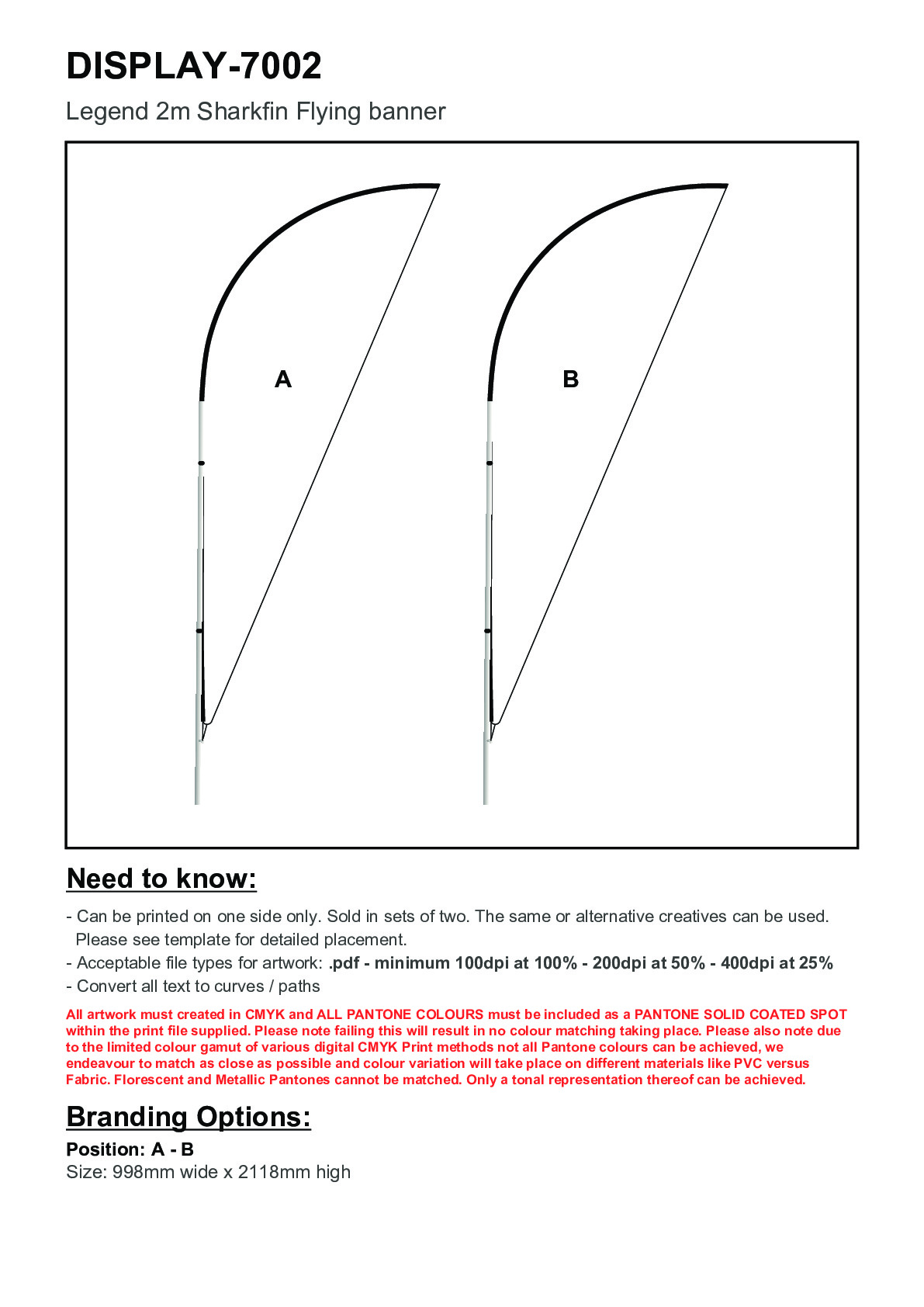 DISPLAY-7002

Legend 2m Sharkfin Flying banner

A

B

Need to know:

- Can be printed on one side only. Sold in sets of two. The same or alternative creatives can be used. Please see template for detailed placement.
- Acceptable file types for artwork: .pdf - minimum 100dpi at 100% - 200dpi at 50% - 400dpi at 25%
- Convert all text to curves / paths

All artwork must created in CMYK and ALL PANTONE COLOURS must be included as a PANTONE SOLID COATED SPOT within the print file supplied. Please note failing this will result in no colour matching taking place. Please also note due to the limited colour gamut of various digital CMYK Print methods not all Pantone colours can be achieved, we endeavour to match as close as possible and colour variation will take place on different materials like PVC versus Fabric. Florescent and Metallic Pantones cannot be matched. Only a tonal representation thereof can be achieved.

Branding Options:

Position: A - B
Size: 998mm wide x 2118mm high