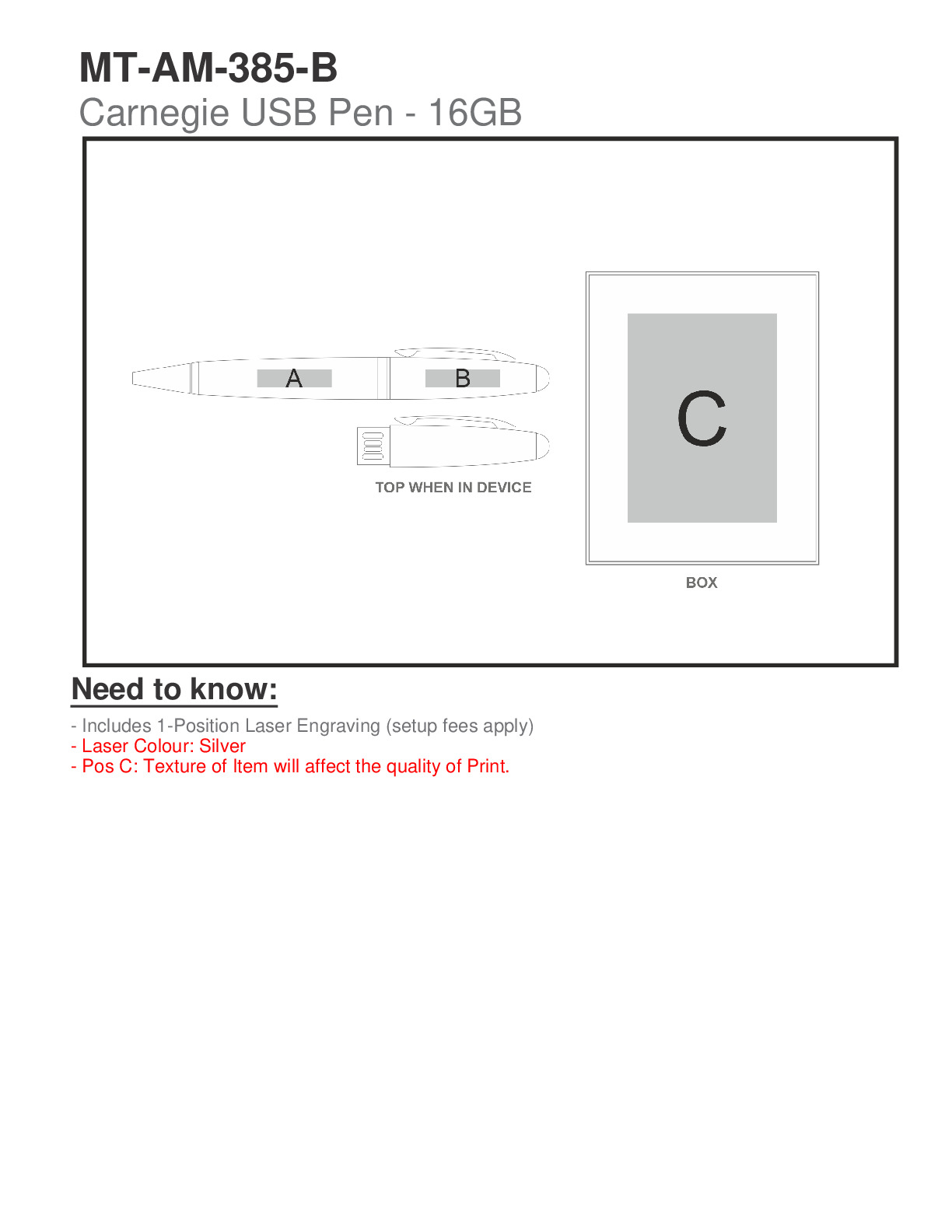 MT-AM-385-B
Carnegie USB Pen - 16GB

A
B
TOP WHEN IN DEVICE

C
BOX

Need to know:

- Includes 1-Position Laser Engraving (setup fees apply)
- Laser Colour: Silver
- Pos C: Texture of Item will affect the quality of Print.