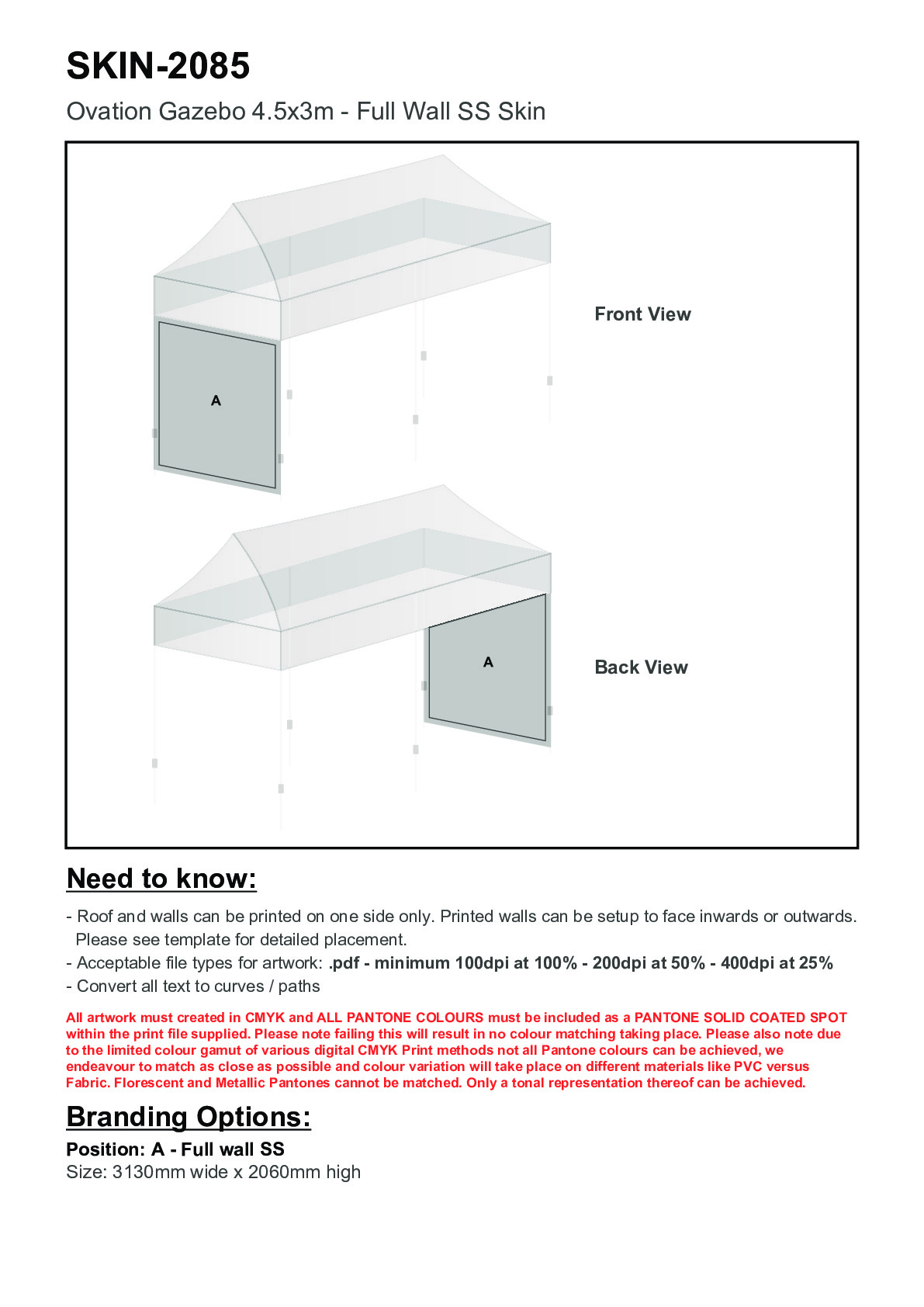 SKIN-2085

Ovation Gazebo 4.5x3m - Full Wall SS Skin

A

Front View

A

Back View

Need to know:

- Roof and walls can be printed on one side only. Printed walls can be setup to face inwards or outwards. Please see template for detailed placement.
- Acceptable file types for artwork: .pdf - minimum 100dpi at 100% - 200dpi at 50% - 400dpi at 25%
- Convert all text to curves / paths

All artwork must created in CMYK and ALL PANTONE COLOURS must be included as a PANTONE SOLID COATED SPOT within the print file supplied. Please note failing this will result in no colour matching taking place. Please also note due to the limited colour gamut of various digital CMYK Print methods not all Pantone colours can be achieved, we endeavour to match as close as possible and colour variation will take place on different materials like PVC versus Fabric. Florescent and Metallic Pantones cannot be matched. Only a tonal representation thereof can be achieved.

Branding Options:

Position: A - Full wall SS
Size: 3130mm wide x 2060mm high