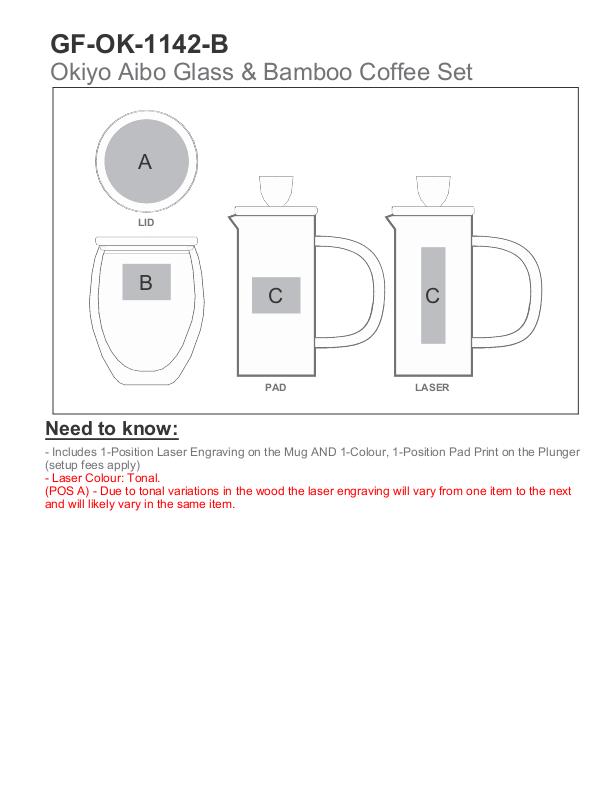 GF-OK-1142-B
Okiyo Aibo Glass & Bamboo Coffee Set

A
LID

B

C
PAD

C
LASER

Need to know:

- Includes 1-Position Laser Engraving on the Mug AND 1-Colour, 1-Position Pad Print on the Plunger (setup fees apply)
- Laser Colour: Tonal.
(POS A) - Due to tonal variations in the wood the laser engraving will vary from one item to the next and will likely vary in the same item.