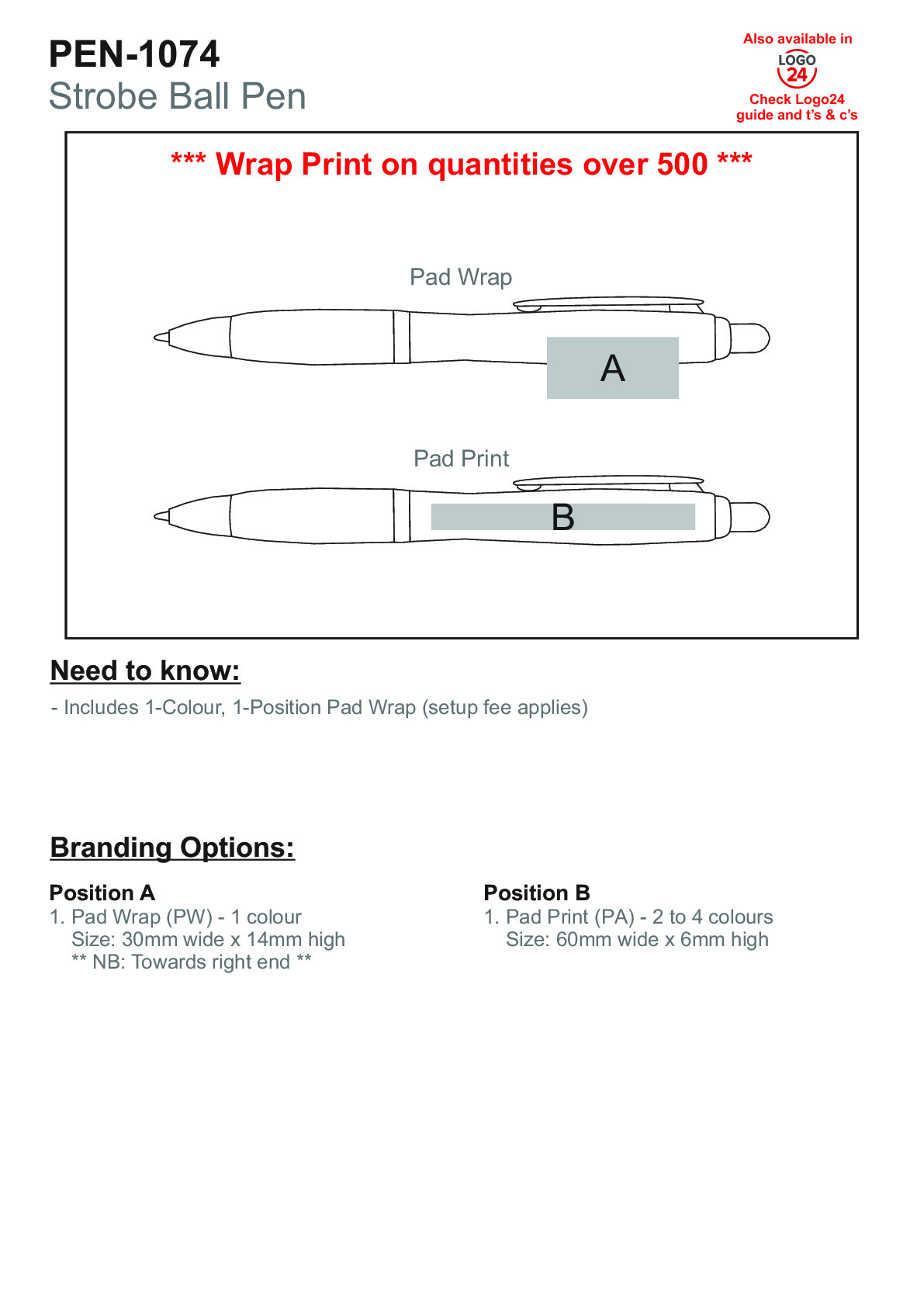 PEN-1074
Strobe Ball Pen

Also available in
LOGO
24
Check Logo24 guide and t's & c's

*** Wrap Print on quantities over 500 ***

Pad Wrap

A

Pad Print

B

Need to know:

- Includes 1-Colour, 1-Position Pad Wrap (setup fee applies)

Branding Options:

Position A
1. Pad Wrap (PW) - 1 colour
Size: 30mm wide x 14mm high
** NB: Towards right end **

Position B
1. Pad Print (PA) - 2 to 4 colours
Size: 60mm wide x 6mm high