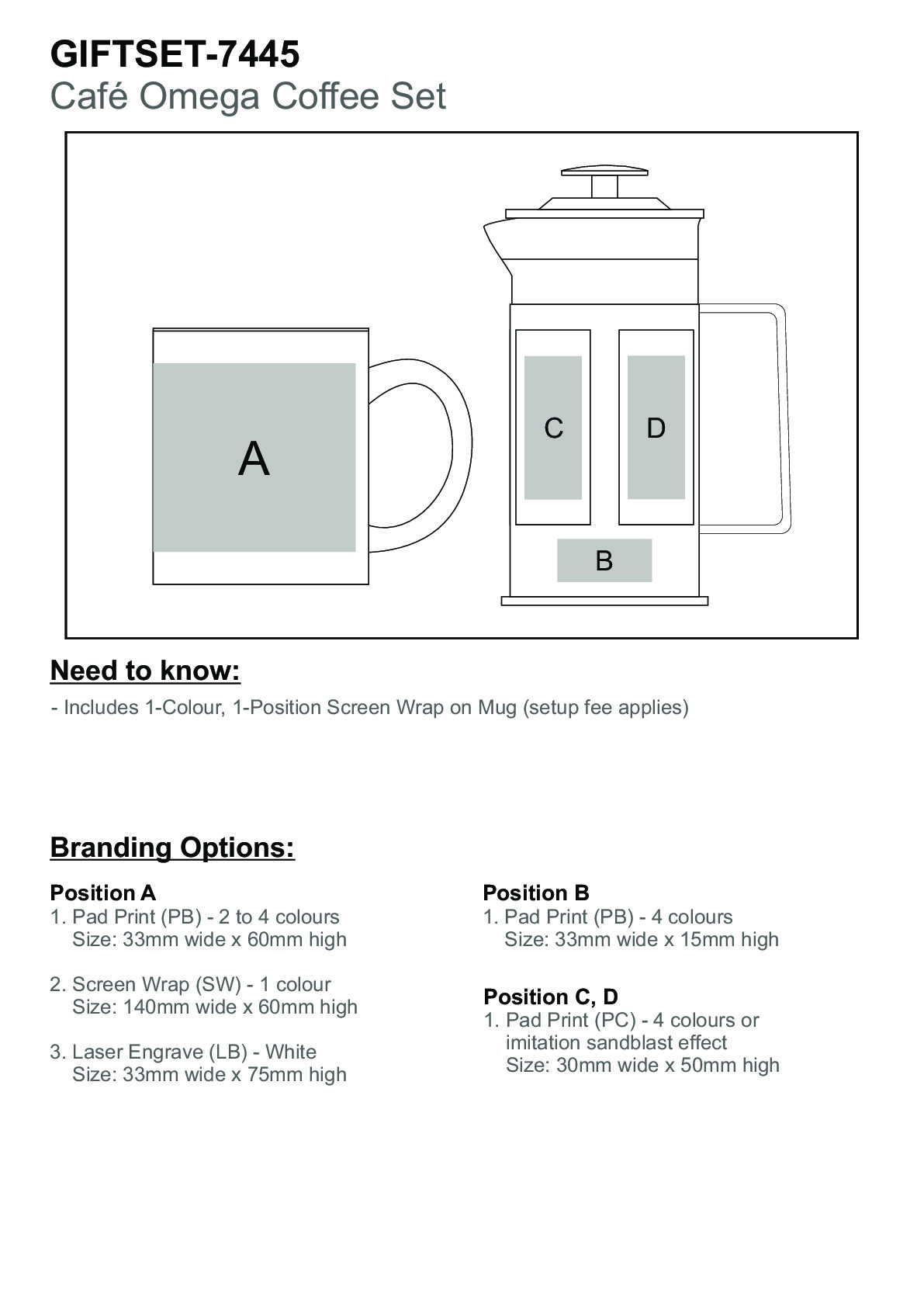 GIFTSET-7445
Café Omega Coffee Set

A

C

D

B

Need to know:

- Includes 1-Colour, 1-Position Screen Wrap on Mug (setup fee applies)

Branding Options:

Position A
1. Pad Print (PB) - 2 to 4 colours
Size: 33mm wide x 60mm high

2. Screen Wrap (SW) - 1 colour
Size: 140mm wide x 60mm high

3. Laser Engrave (LB) - White
Size: 33mm wide x 75mm high

Position B
1. Pad Print (PB) - 4 colours
Size: 33mm wide x 15mm high

Position C, D
1. Pad Print (PC) - 4 colours or imitation sandblast effect
Size: 30mm wide x 50mm high