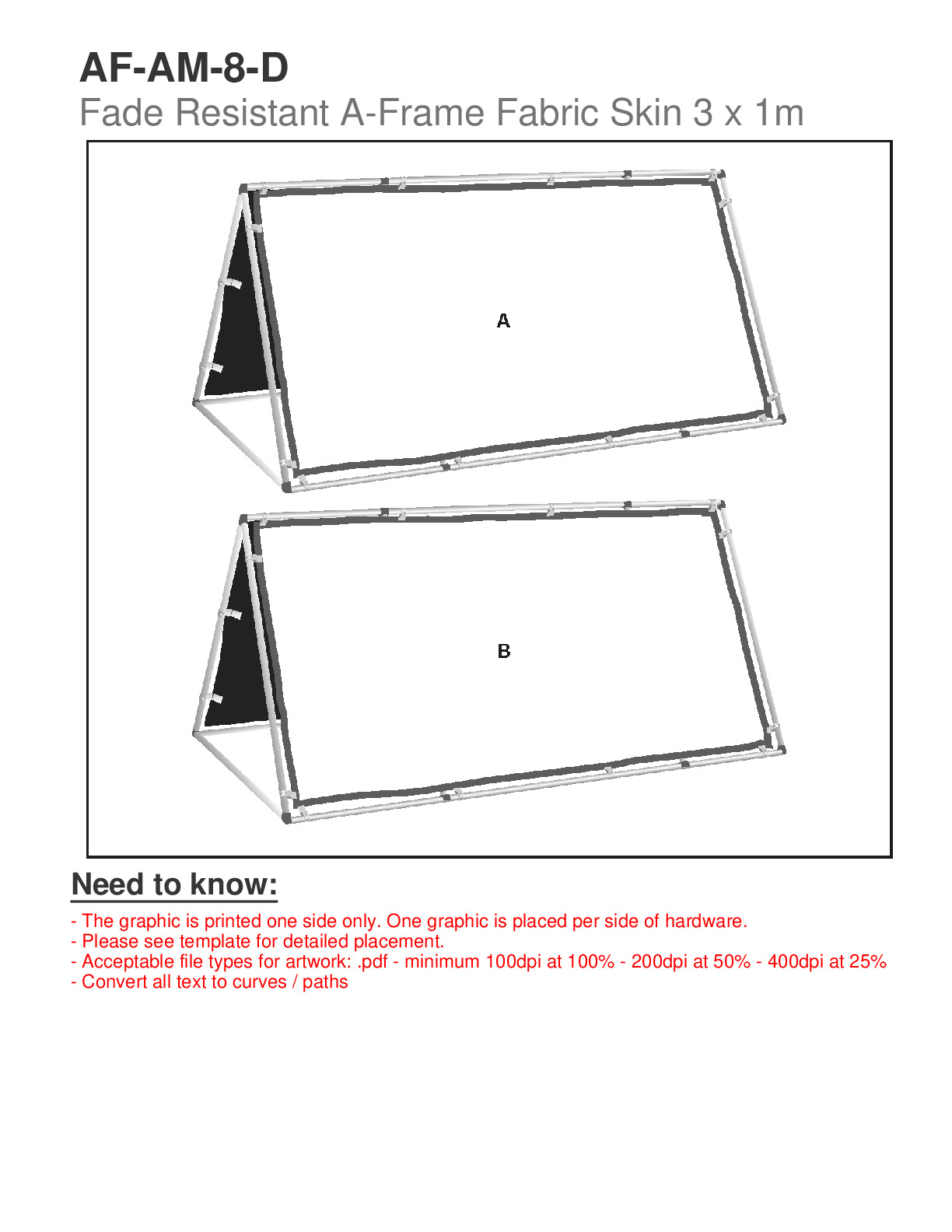 AF-AM-8-D
Fade Resistant A-Frame Fabric Skin 3 x 1m

A

B

Need to know:

- The graphic is printed one side only. One graphic is placed per side of hardware.
- Please see template for detailed placement.
- Acceptable file types for artwork: .pdf - minimum 100dpi at 100% - 200dpi at 50% - 400dpi at 25%
- Convert all text to curves / paths