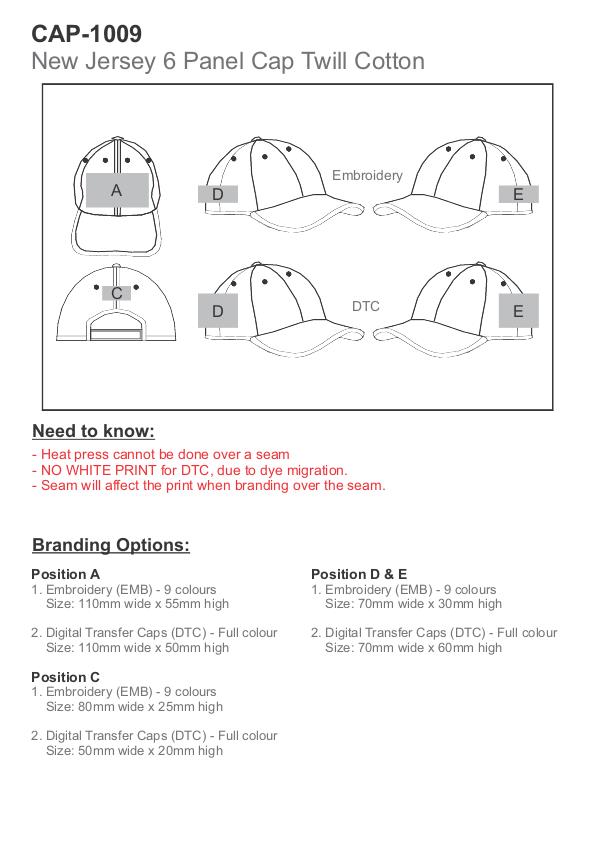 CAP-1009
New Jersey 6 Panel Cap Twill Cotton

A
D
Embroidery
E
C
D
DTC
E

Need to know:

- Heat press cannot be done over a seam
- NO WHITE PRINT for DTC, due to dye migration.
- Seam will affect the print when branding over the seam.

Branding Options:

Position A
1. Embroidery (EMB) - 9 colours
Size: 110mm wide x 55mm high

2. Digital Transfer Caps (DTC) - Full colour
Size: 110mm wide x 50mm high

Position C
1. Embroidery (EMB) - 9 colours
Size: 80mm wide x 25mm high

2. Digital Transfer Caps (DTC) - Full colour
Size: 50mm wide x 20mm high

Position D & E
1. Embroidery (EMB) - 9 colours
Size: 70mm wide x 30mm high

2. Digital Transfer Caps (DTC) - Full colour
Size: 70mm wide x 60mm high