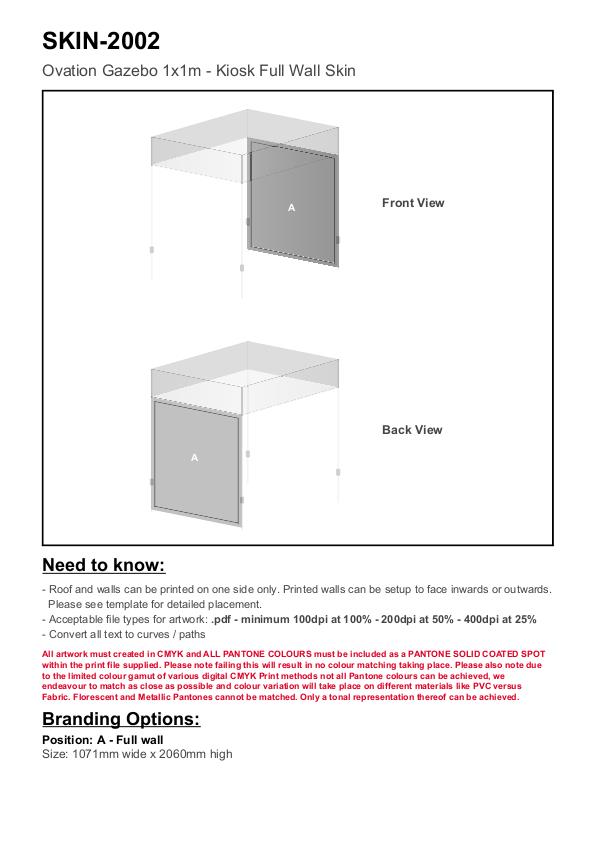 SKIN-2002

Ovation Gazebo 1x1m - Kiosk Full Wall Skin

A

Front View

A

Back View

Need to know:

- Roof and walls can be printed on one side only. Printed walls can be setup to face inwards or outwards. Please see template for detailed placement.
- Acceptable file types for artwork: .pdf - minimum 100dpi at 100% - 200dpi at 50% - 400dpi at 25%
- Convert all text to curves / paths

All artwork must created in CMYK and ALL PANTONE COLOURS must be included as a PANTONE SOLID COATED SPOT within the print file supplied. Please note failing this will result in no colour matching taking place. Please also note due to the limited colour gamut of various digital CMYK Print methods not all Pantone colours can be achieved, we endeavour to match as close as possible and colour variation will take place on different materials like PVC versus Fabric. Florescent and Metallic Pantones cannot be matched. Only a tonal representation thereof can be achieved.

Branding Options:

Position: A - Full wall
Size: 1071mm wide x 2060mm high