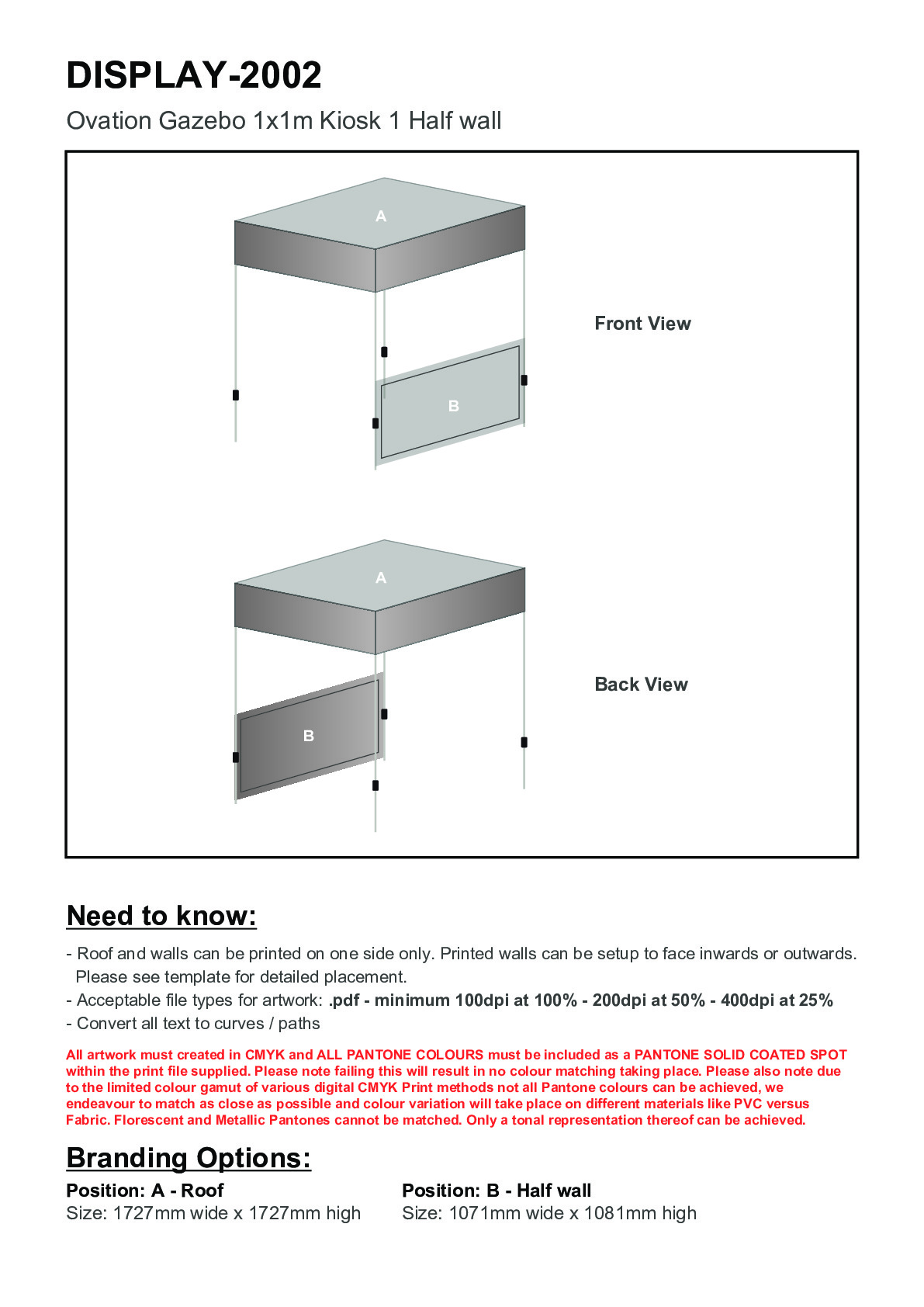 DISPLAY-2002

Ovation Gazebo 1x1m Kiosk 1 Half wall

A

B

Front View

A

B

Back View

Need to know:

- Roof and walls can be printed on one side only. Printed walls can be setup to face inwards or outwards. Please see template for detailed placement.
- Acceptable file types for artwork: .pdf - minimum 100dpi at 100% - 200dpi at 50% - 400dpi at 25%
- Convert all text to curves / paths

All artwork must created in CMYK and ALL PANTONE COLOURS must be included as a PANTONE SOLID COATED SPOT within the print file supplied. Please note failing this will result in no colour matching taking place. Please also note due to the limited colour gamut of various digital CMYK Print methods not all Pantone colours can be achieved, we endeavour to match as close as possible and colour variation will take place on different materials like PVC versus Fabric. Florescent and Metallic Pantones cannot be matched. Only a tonal representation thereof can be achieved.

Branding Options:

Position: A - Roof
Size: 1727mm wide x 1727mm high

Position: B - Half wall
Size: 1071mm wide x 1081mm high