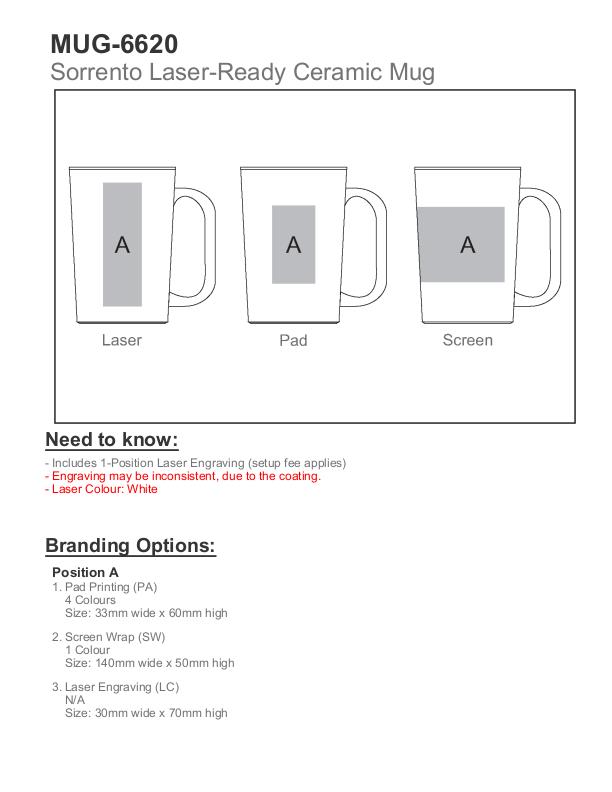 MUG-6620
Sorrento Laser-Ready Ceramic Mug

A
Laser

A
Pad

A
Screen

Need to know:

- Includes 1-Position Laser Engraving (setup fee applies)
- Engraving may be inconsistent, due to the coating.
- Laser Colour: White

Branding Options:

Position A
1. Pad Printing (PA)
4 Colours
Size: 33mm wide x 60mm high

2. Screen Wrap (SW)
1 Colour
Size: 140mm wide x 50mm high

3. Laser Engraving (LC)
N/A
Size: 30mm wide x 70mm high