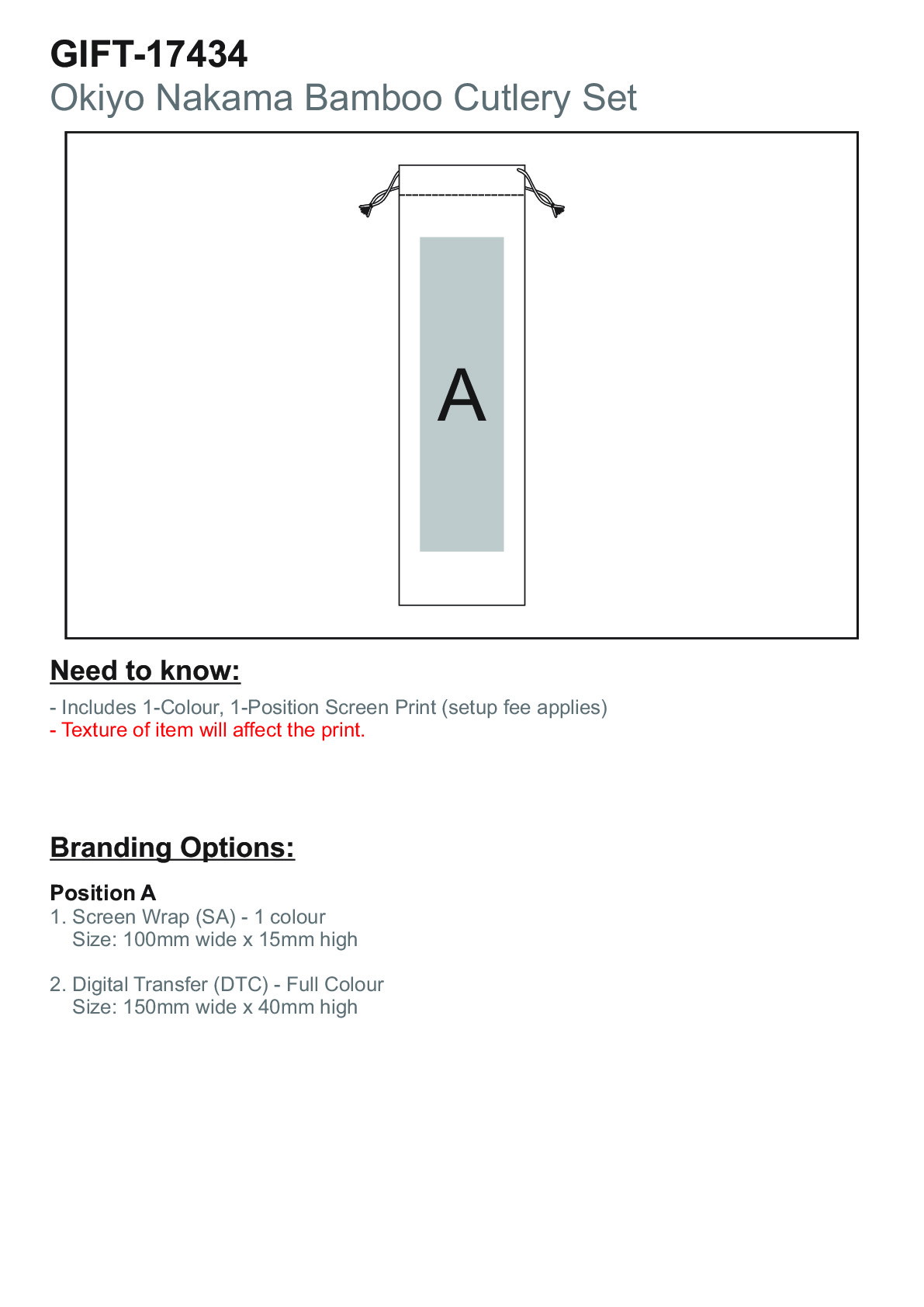 GIFT-17434
Okiyo Nakama Bamboo Cutlery Set

A

Need to know:

- Includes 1-Colour, 1-Position Screen Print (setup fee applies)
- Texture of item will affect the print.

Branding Options:

Position A
1. Screen Wrap (SA) - 1 colour
Size: 100mm wide x 15mm high

2. Digital Transfer (DTC) - Full Colour
Size: 150mm wide x 40mm high