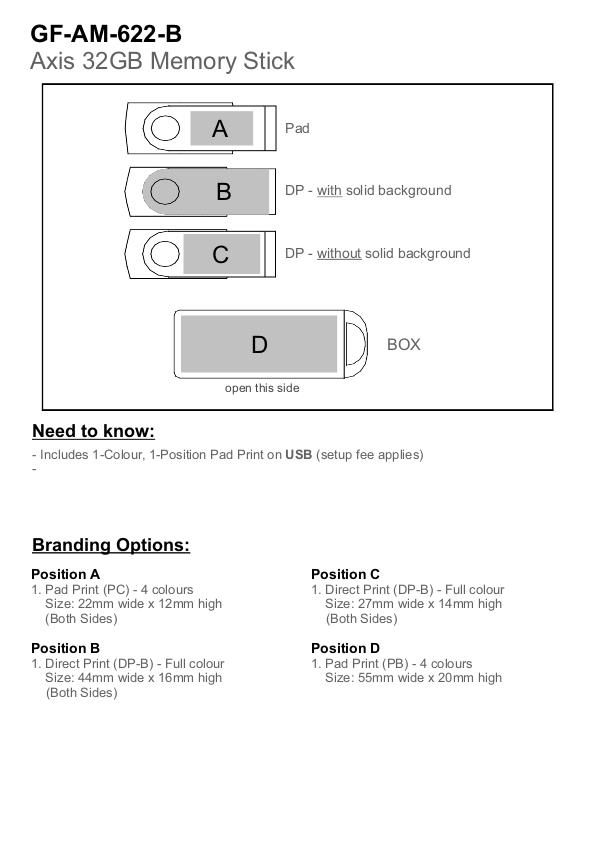 GF-AM-622-B
Axis 32GB Memory Stick

A
Pad

B
DP - with solid background

C
DP - without solid background

D
BOX

open this side

Need to know:

- Includes 1-Colour, 1-Position Pad Print on USB (setup fee applies)
-

Branding Options:

Position A
1. Pad Print (PC) - 4 colours
Size: 22mm wide x 12mm high
(Both Sides)

Position B
1. Direct Print (DP-B) - Full colour
Size: 44mm wide x 16mm high
(Both Sides)

Position C
1. Direct Print (DP-B) - Full colour
Size: 27mm wide x 14mm high
(Both Sides)

Position D
1. Pad Print (PB) - 4 colours
Size: 55mm wide x 20mm high