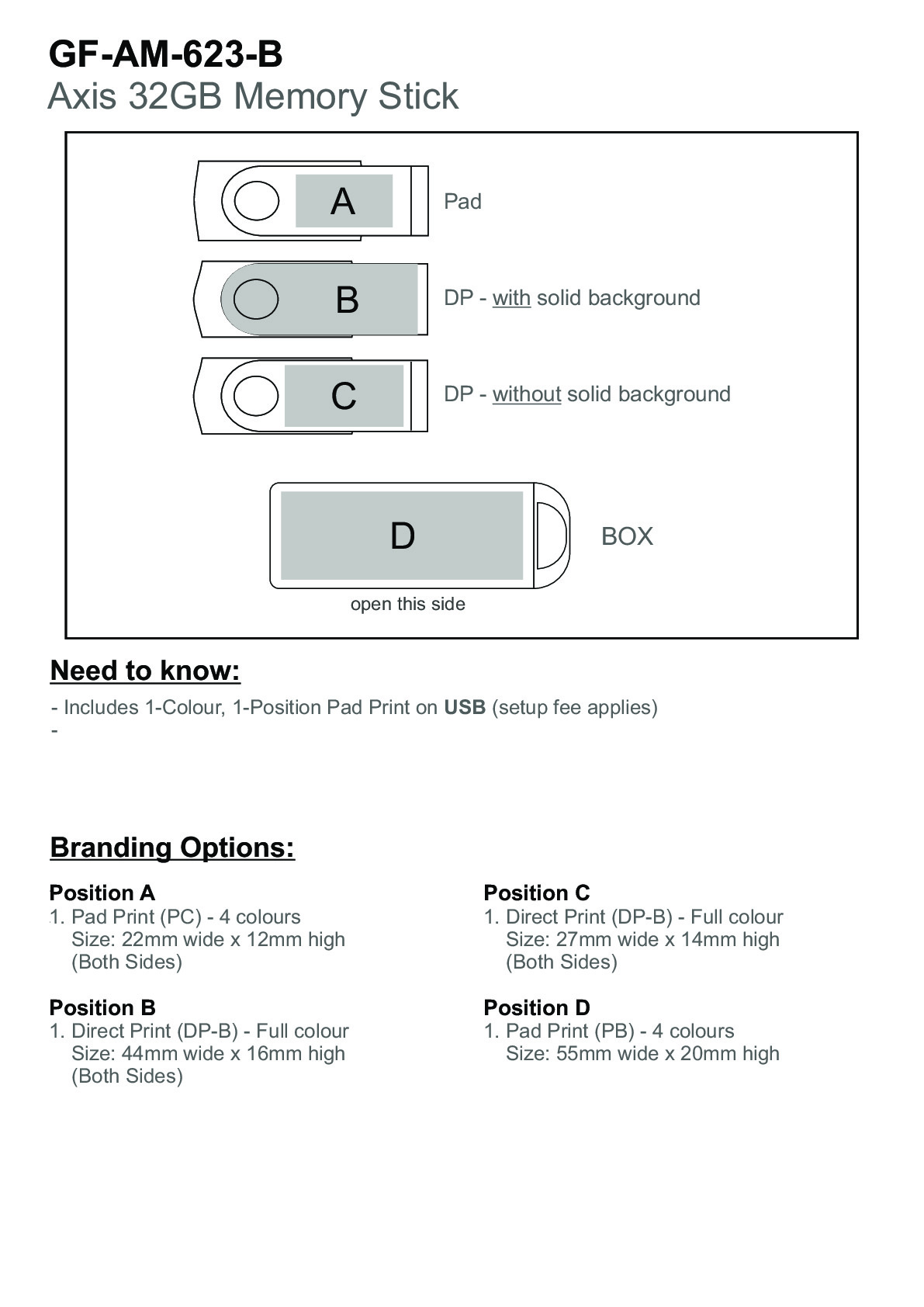 GF-AM-623-B
Axis 32GB Memory Stick

A
Pad

B
DP - with solid background

C
DP - without solid background

D
BOX

open this side

Need to know:

- Includes 1-Colour, 1-Position Pad Print on USB (setup fee applies)
-

Branding Options:

Position A
1. Pad Print (PC) - 4 colours
Size: 22mm wide x 12mm high
(Both Sides)

Position B
1. Direct Print (DP-B) - Full colour
Size: 44mm wide x 16mm high
(Both Sides)

Position C
1. Direct Print (DP-B) - Full colour
Size: 27mm wide x 14mm high
(Both Sides)

Position D
1. Pad Print (PB) - 4 colours
Size: 55mm wide x 20mm high