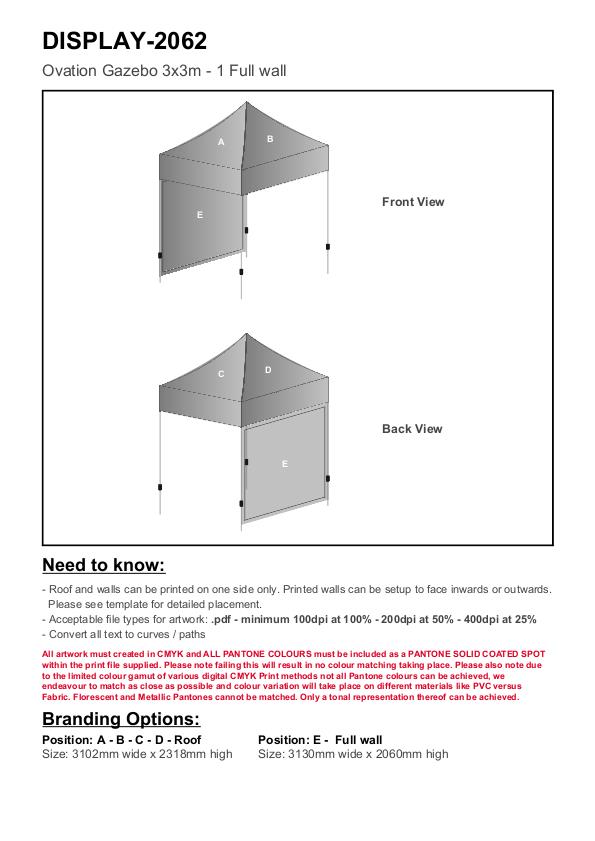 DISPLAY-2062

Ovation Gazebo 3x3m - 1 Full wall

A
B
E

Front View

C
D
E

Back View

Need to know:

- Roof and walls can be printed on one side only. Printed walls can be setup to face inwards or outwards. Please see template for detailed placement.
- Acceptable file types for artwork: .pdf - minimum 100dpi at 100% - 200dpi at 50% - 400dpi at 25%
- Convert all text to curves / paths

All artwork must created in CMYK and ALL PANTONE COLOURS must be included as a PANTONE SOLID COATED SPOT within the print file supplied. Please note failing this will result in no colour matching taking place. Please also note due to the limited colour gamut of various digital CMYK Print methods not all Pantone colours can be achieved, we endeavour to match as close as possible and colour variation will take place on different materials like PVC versus Fabric. Florescent and Metallic Pantones cannot be matched. Only a tonal representation thereof can be achieved.

Branding Options:

Position: A - B - C - D - Roof
Size: 3102mm wide x 2318mm high

Position: E - Full wall
Size: 3130mm wide x 2060mm high