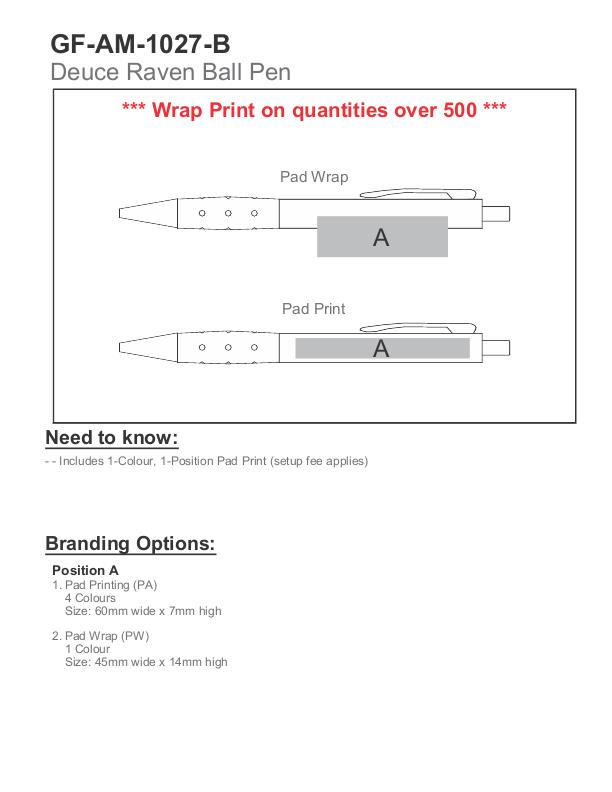 GF-AM-1027-B
Deuce Raven Ball Pen

*** Wrap Print on quantities over 500 ***

Pad Wrap

A

Pad Print

A

Need to know:

- - Includes 1-Colour, 1-Position Pad Print (setup fee applies)

Branding Options:

Position A
1. Pad Printing (PA)
4 Colours
Size: 60mm wide x 7mm high

2. Pad Wrap (PW)
1 Colour
Size: 45mm wide x 14mm high