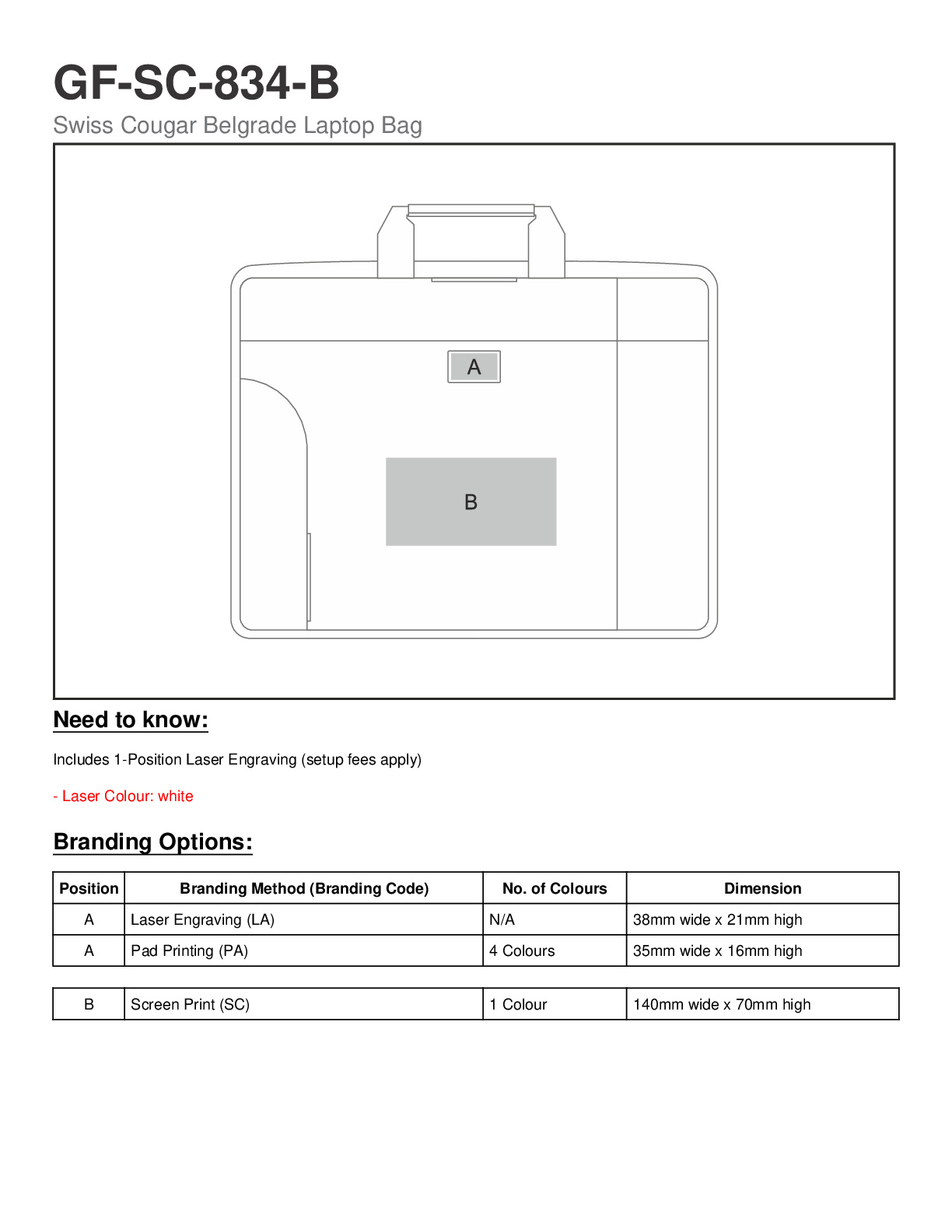 GF-SC-834-B
Swiss Cougar Belgrade Laptop Bag

A

B

Need to know:

Includes 1-Position Laser Engraving (setup fees apply)

- Laser Colour: white

Branding Options:

| Position | Branding Method (Branding Code) | No. of Colours | Dimension |
|---|---|---|---|
| A | Laser Engraving (LA) | N/A | 38mm wide x 21mm high |
| A | Pad Printing (PA) | 4 Colours | 35mm wide x 16mm high |

| B | Screen Print (SC) | 1 Colour | 140mm wide x 70mm high |
|---|---|---|---|