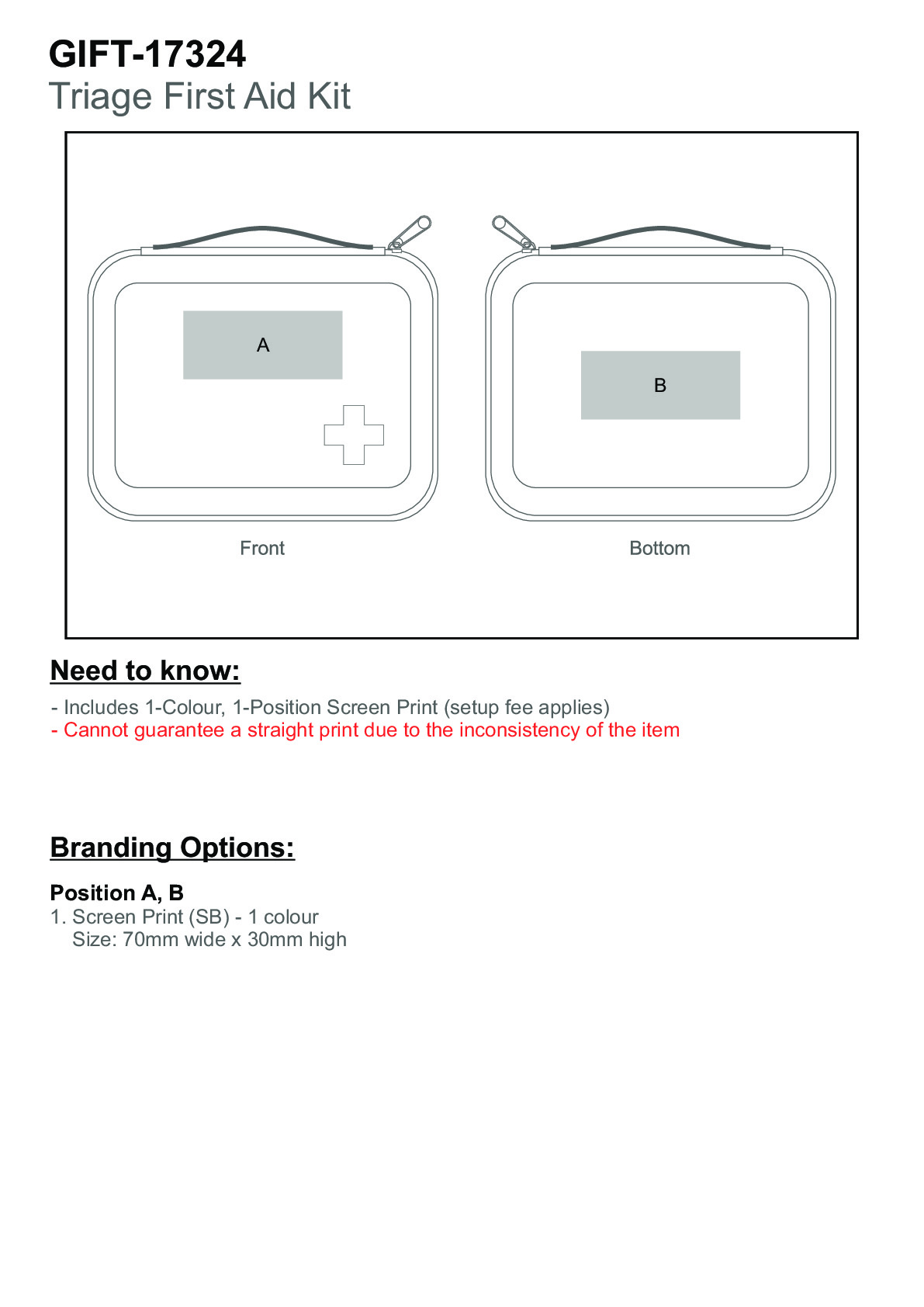 GIFT-17324
Triage First Aid Kit

A

B

Front

Bottom

Need to know:

- Includes 1-Colour, 1-Position Screen Print (setup fee applies)
- Cannot guarantee a straight print due to the inconsistency of the item

Branding Options:

Position A, B
1. Screen Print (SB) - 1 colour
Size: 70mm wide x 30mm high