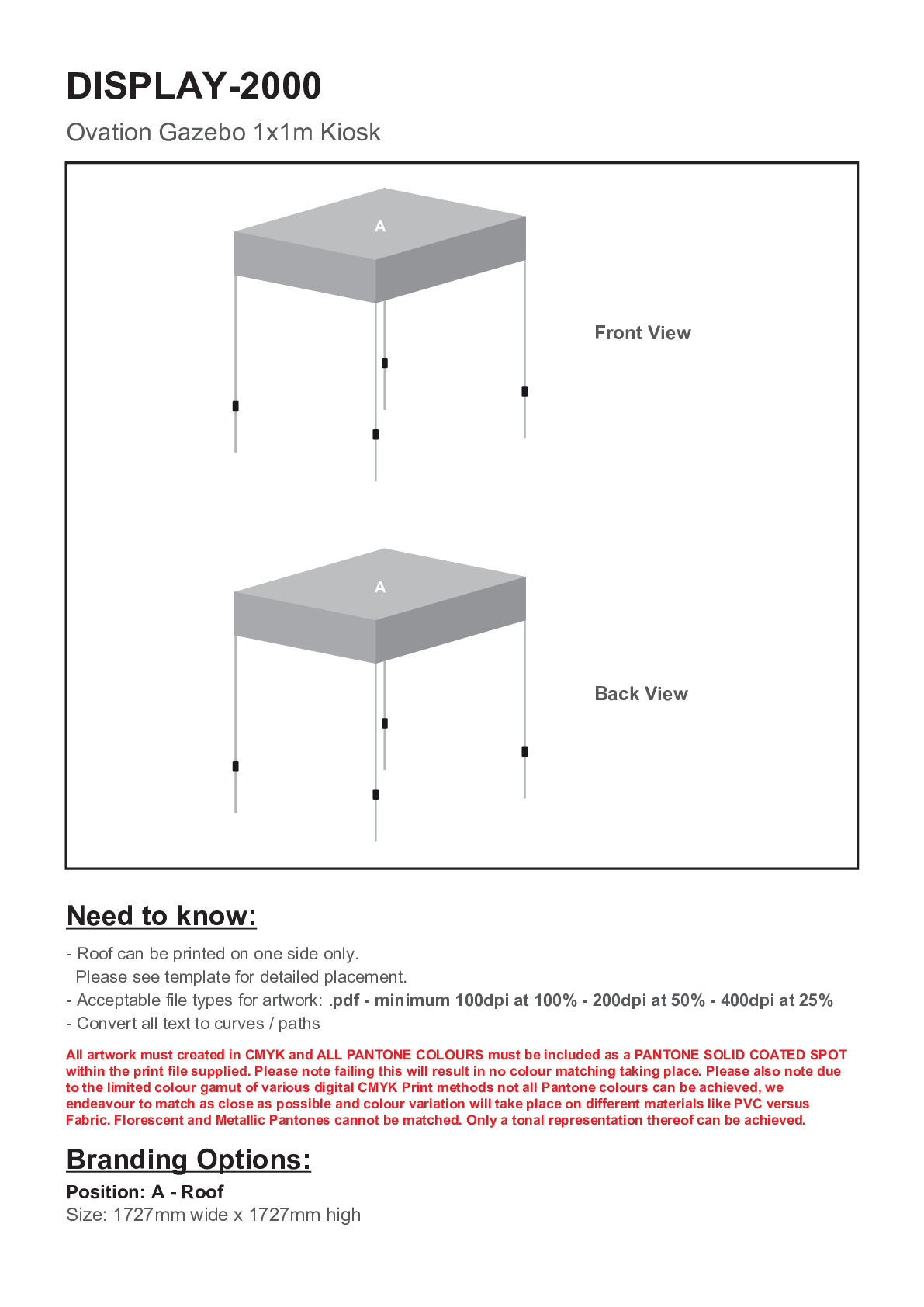 DISPLAY-2000

Ovation Gazebo 1x1m Kiosk

A

Front View

A

Back View

Need to know:

- Roof can be printed on one side only.
Please see template for detailed placement.
- Acceptable file types for artwork: .pdf - minimum 100dpi at 100% - 200dpi at 50% - 400dpi at 25%
- Convert all text to curves / paths

All artwork must created in CMYK and ALL PANTONE COLOURS must be included as a PANTONE SOLID COATED SPOT within the print file supplied. Please note failing this will result in no colour matching taking place. Please also note due to the limited colour gamut of various digital CMYK Print methods not all Pantone colours can be achieved, we endeavour to match as close as possible and colour variation will take place on different materials like PVC versus Fabric. Florescent and Metallic Pantones cannot be matched. Only a tonal representation thereof can be achieved.

Branding Options:

Position: A - Roof
Size: 1727mm wide x 1727mm high