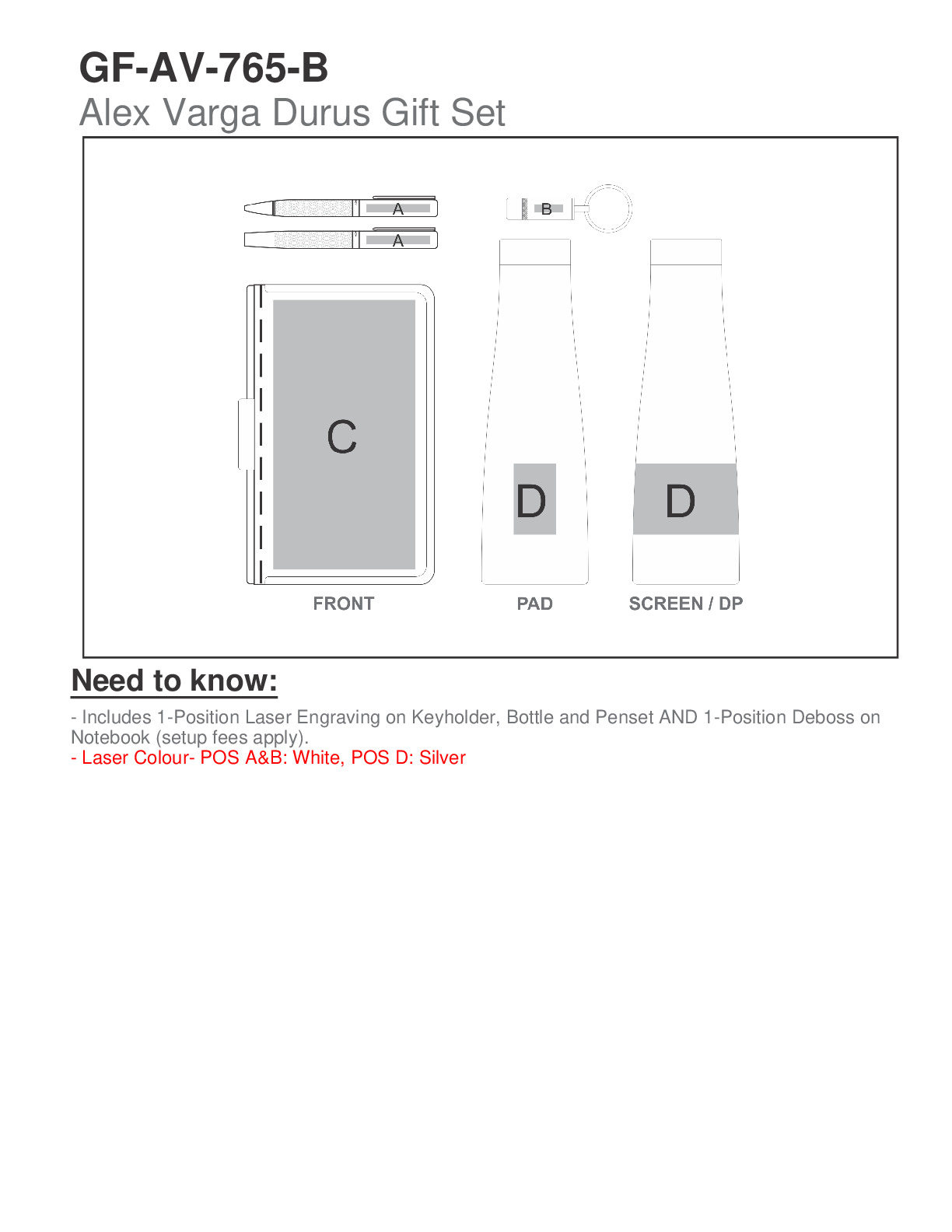 GF-AV-765-B
Alex Varga Durus Gift Set

A
A
B
C
D
D
FRONT
PAD
SCREEN / DP

Need to know:

- Includes 1-Position Laser Engraving on Keyholder, Bottle and Penset AND 1-Position Deboss on Notebook (setup fees apply).
- Laser Colour- POS A&B: White, POS D: Silver