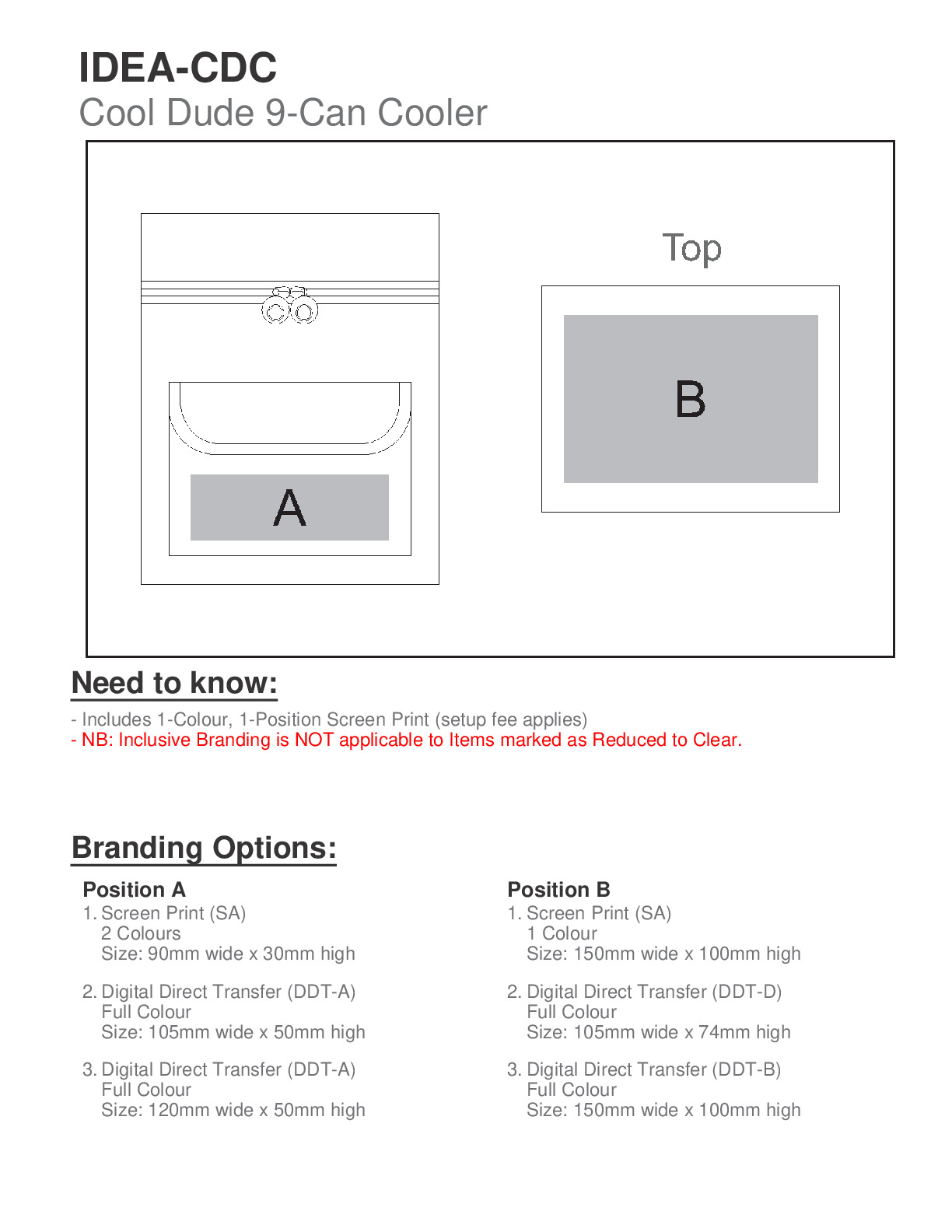 IDEA-CDC
Cool Dude 9-Can Cooler

A

Top

B

Need to know:

- Includes 1-Colour, 1-Position Screen Print (setup fee applies)
- NB: Inclusive Branding is NOT applicable to Items marked as Reduced to Clear.

Branding Options:

Position A
1. Screen Print (SA)
2 Colours
Size: 90mm wide x 30mm high

2. Digital Direct Transfer (DDT-A)
Full Colour
Size: 105mm wide x 50mm high

3. Digital Direct Transfer (DDT-A)
Full Colour
Size: 120mm wide x 50mm high

Position B
1. Screen Print (SA)
1 Colour
Size: 150mm wide x 100mm high

2. Digital Direct Transfer (DDT-D)
Full Colour
Size: 105mm wide x 74mm high

3. Digital Direct Transfer (DDT-B)
Full Colour
Size: 150mm wide x 100mm high