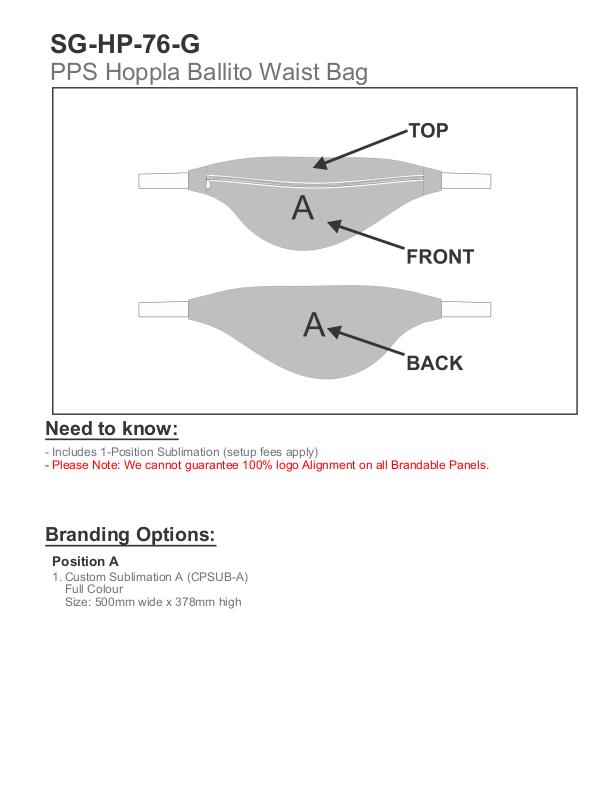 SG-HP-76-G
PPS Hoppla Ballito Waist Bag

TOP

A

FRONT

A

BACK

Need to know:

- Includes 1-Position Sublimation (setup fees apply)
- Please Note: We cannot guarantee 100% logo Alignment on all Brandable Panels.

Branding Options:

Position A
1. Custom Sublimation A (CPSUB-A)
Full Colour
Size: 500mm wide x 378mm high