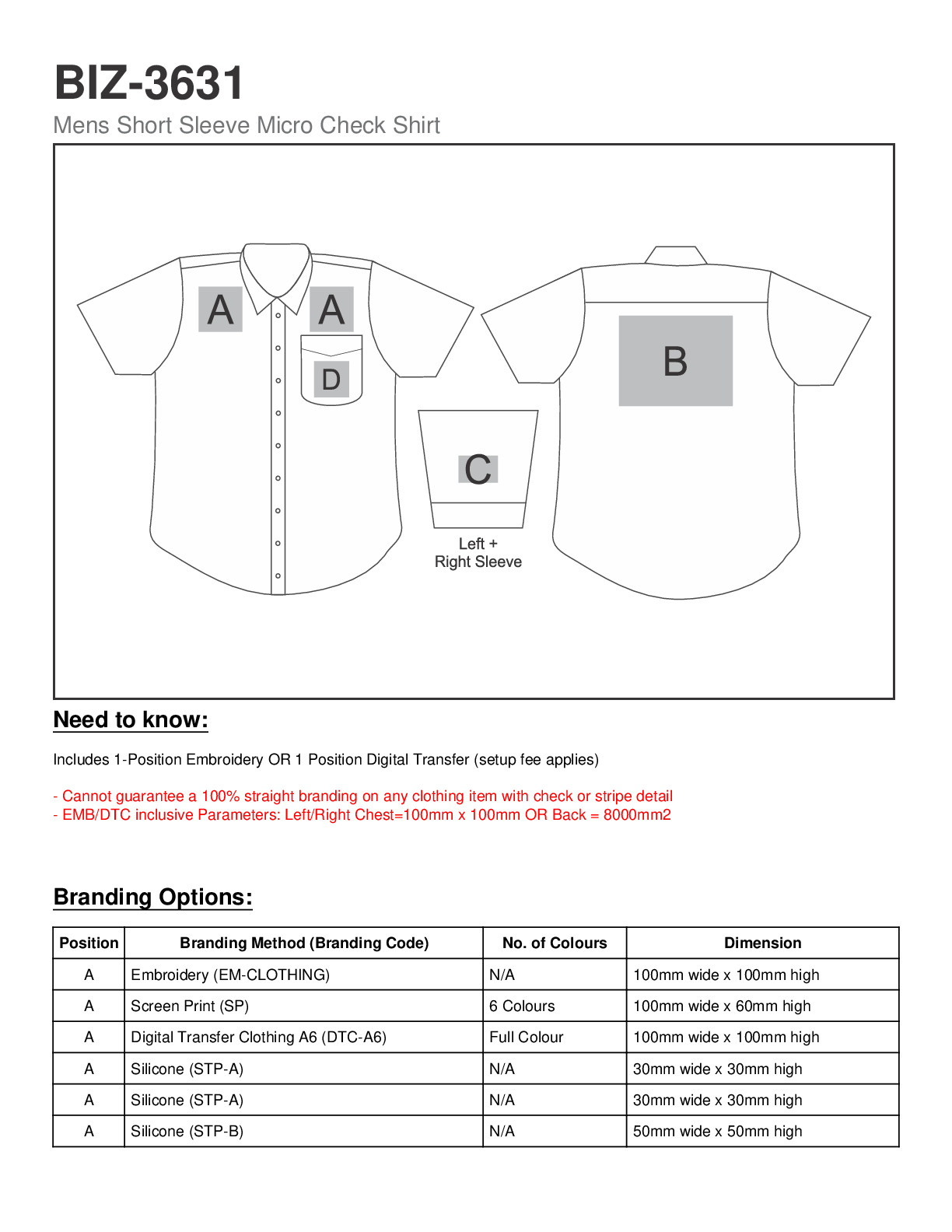 BIZ-3631
Mens Short Sleeve Micro Check Shirt

A A D C Left + Right Sleeve B

Need to know:

Includes 1-Position Embroidery OR 1 Position Digital Transfer (setup fee applies)

- Cannot guarantee a 100% straight branding on any clothing item with check or stripe detail
- EMB/DTC inclusive Parameters: Left/Right Chest=100mm x 100mm OR Back = 8000mm2

Branding Options:

| Position | Branding Method (Branding Code) | No. of Colours | Dimension |
|---|---|---|---|
| A | Embroidery (EM-CLOTHING) | N/A | 100mm wide x 100mm high |
| A | Screen Print (SP) | 6 Colours | 100mm wide x 60mm high |
| A | Digital Transfer Clothing A6 (DTC-A6) | Full Colour | 100mm wide x 100mm high |
| A | Silicone (STP-A) | N/A | 30mm wide x 30mm high |
| A | Silicone (STP-A) | N/A | 30mm wide x 30mm high |
| A | Silicone (STP-B) | N/A | 50mm wide x 50mm high |