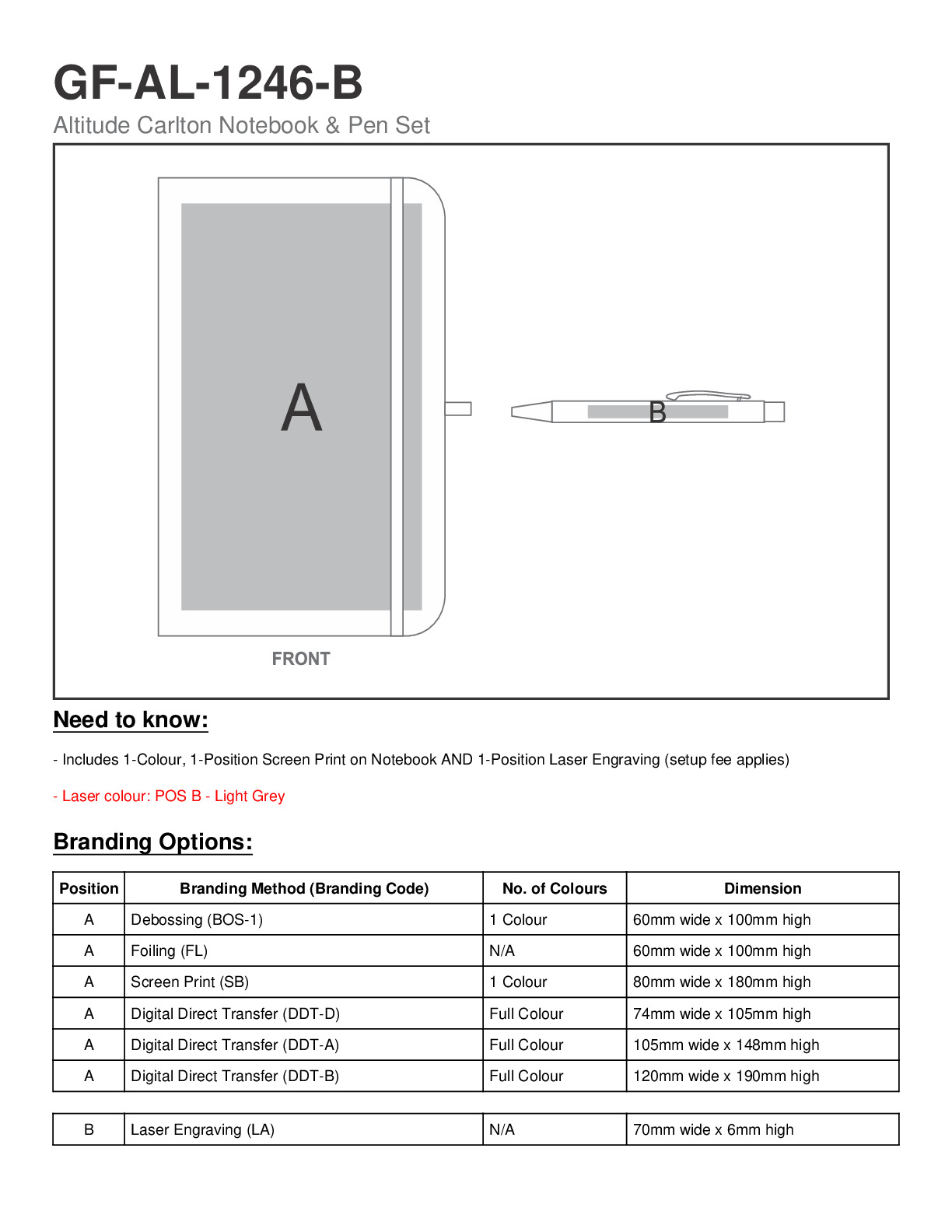 GF-AL-1246-B

Altitude Carlton Notebook & Pen Set

A

B

FRONT

Need to know:

- Includes 1-Colour, 1-Position Screen Print on Notebook AND 1-Position Laser Engraving (setup fee applies)

- Laser colour: POS B - Light Grey

Branding Options:

| Position | Branding Method (Branding Code) | No. of Colours | Dimension |
|---|---|---|---|
| A | Debossing (BOS-1) | 1 Colour | 60mm wide x 100mm high |
| A | Foiling (FL) | N/A | 60mm wide x 100mm high |
| A | Screen Print (SB) | 1 Colour | 80mm wide x 180mm high |
| A | Digital Direct Transfer (DDT-D) | Full Colour | 74mm wide x 105mm high |
| A | Digital Direct Transfer (DDT-A) | Full Colour | 105mm wide x 148mm high |
| A | Digital Direct Transfer (DDT-B) | Full Colour | 120mm wide x 190mm high |

| B | Laser Engraving (LA) | N/A | 70mm wide x 6mm high |
|---|---|---|---|