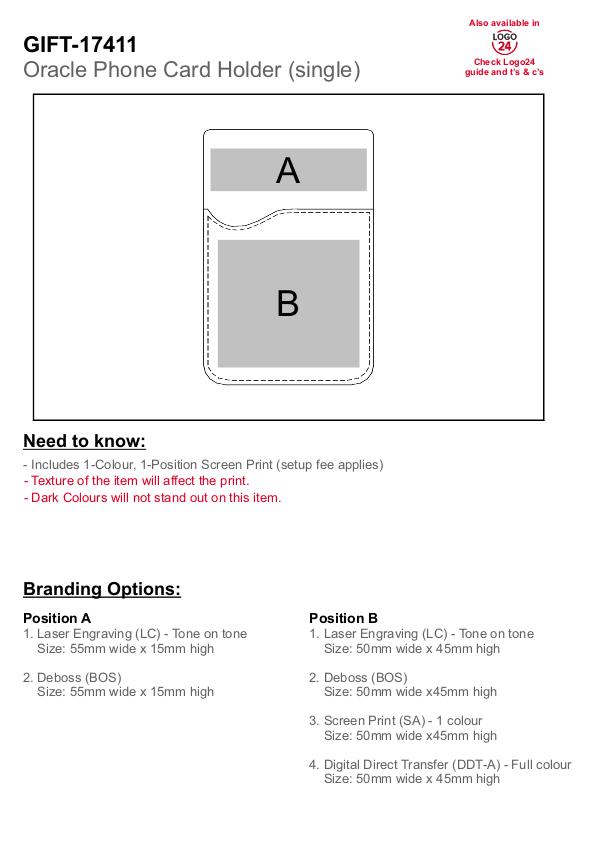 GIFT-17411
Oracle Phone Card Holder (single)

Also available in
LOGO 24
Check Logo24 guide and t's & c's

A

B

Need to know:
- Includes 1-Colour, 1-Position Screen Print (setup fee applies)
- Texture of the item will affect the print.
- Dark Colours will not stand out on this item.

Branding Options:

Position A
1. Laser Engraving (LC) - Tone on tone
Size: 55mm wide x 15mm high

2. Deboss (BOS)
Size: 55mm wide x 15mm high

Position B
1. Laser Engraving (LC) - Tone on tone
Size: 50mm wide x 45mm high

2. Deboss (BOS)
Size: 50mm wide x45mm high

3. Screen Print (SA) - 1 colour
Size: 50mm wide x45mm high

4. Digital Direct Transfer (DDT-A) - Full colour
Size: 50mm wide x 45mm high