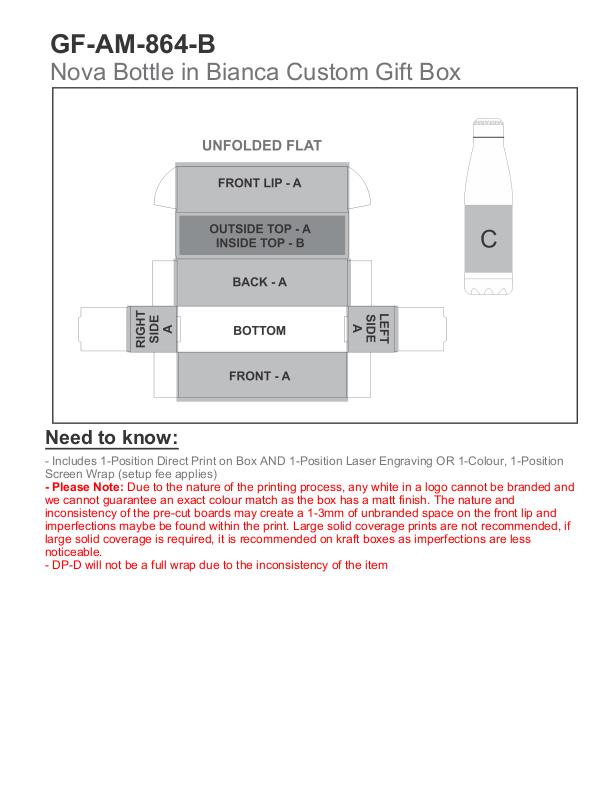 GF-AM-864-B
Nova Bottle in Bianca Custom Gift Box

UNFOLDED FLAT

FRONT LIP - A

OUTSIDE TOP - A
INSIDE TOP - B

BACK - A

RIGHT SIDE A

BOTTOM

LEFT SIDE A

FRONT - A

C

Need to know:

- Includes 1-Position Direct Print on Box AND 1-Position Laser Engraving OR 1-Colour, 1-Position Screen Wrap (setup fee applies)
- Please Note: Due to the nature of the printing process, any white in a logo cannot be branded and we cannot guarantee an exact colour match as the box has a matt finish. The nature and inconsistency of the pre-cut boards may create a 1-3mm of unbranded space on the front lip and imperfections maybe be found within the print. Large solid coverage prints are not recommended, if large solid coverage is required, it is recommended on kraft boxes as imperfections are less noticeable.
- DP-D will not be a full wrap due to the inconsistency of the item