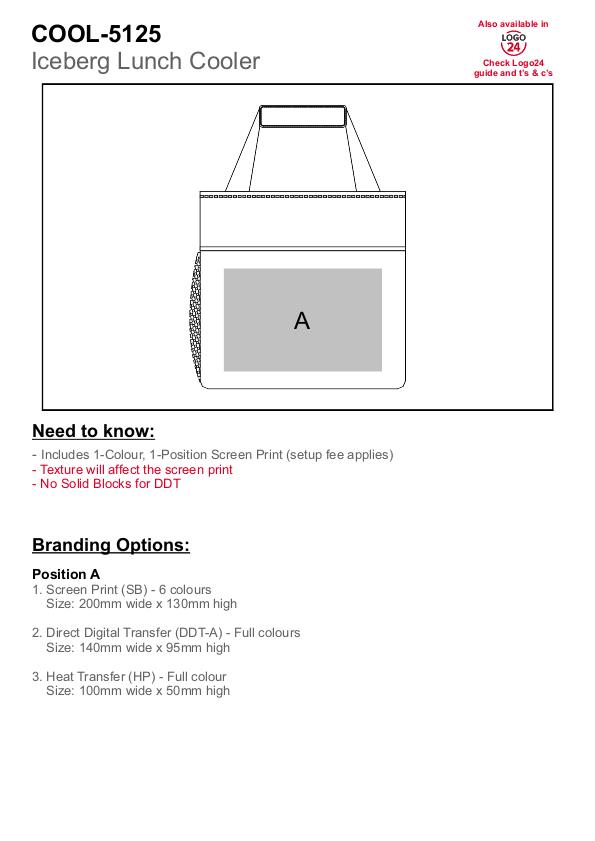 COOL-5125
Iceberg Lunch Cooler

Also available in
LOGO 24
Check Logo24 guide and t's & c's

A

Need to know:

- Includes 1-Colour, 1-Position Screen Print (setup fee applies)
- Texture will affect the screen print
- No Solid Blocks for DDT

Branding Options:

Position A
1. Screen Print (SB) - 6 colours
Size: 200mm wide x 130mm high

2. Direct Digital Transfer (DDT-A) - Full colours
Size: 140mm wide x 95mm high

3. Heat Transfer (HP) - Full colour
Size: 100mm wide x 50mm high