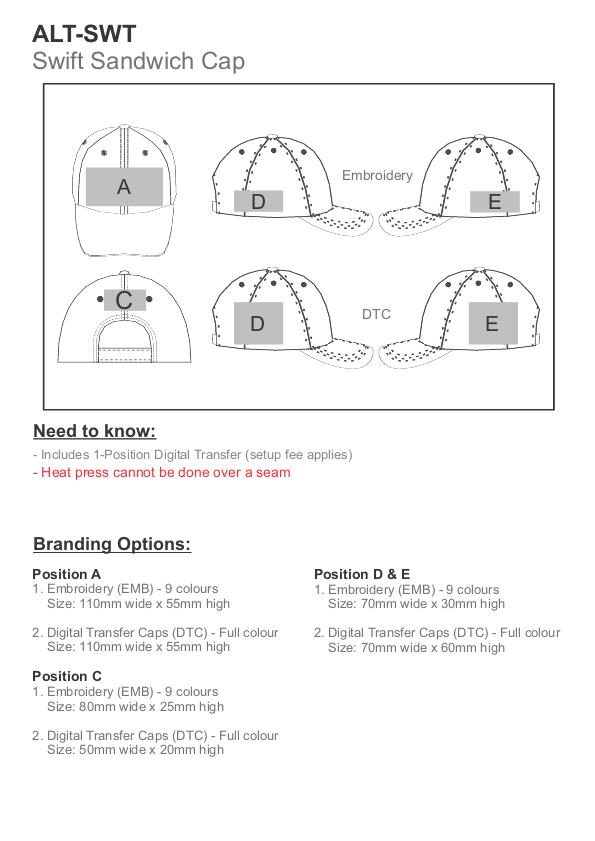 ALT-SWT
Swift Sandwich Cap

A
D
Embroidery
E
C
D
DTC
E

Need to know:

- Includes 1-Position Digital Transfer (setup fee applies)
- Heat press cannot be done over a seam

Branding Options:

Position A
1. Embroidery (EMB) - 9 colours
Size: 110mm wide x 55mm high

2. Digital Transfer Caps (DTC) - Full colour
Size: 110mm wide x 55mm high

Position C
1. Embroidery (EMB) - 9 colours
Size: 80mm wide x 25mm high

2. Digital Transfer Caps (DTC) - Full colour
Size: 50mm wide x 20mm high

Position D & E
1. Embroidery (EMB) - 9 colours
Size: 70mm wide x 30mm high

2. Digital Transfer Caps (DTC) - Full colour
Size: 70mm wide x 60mm high