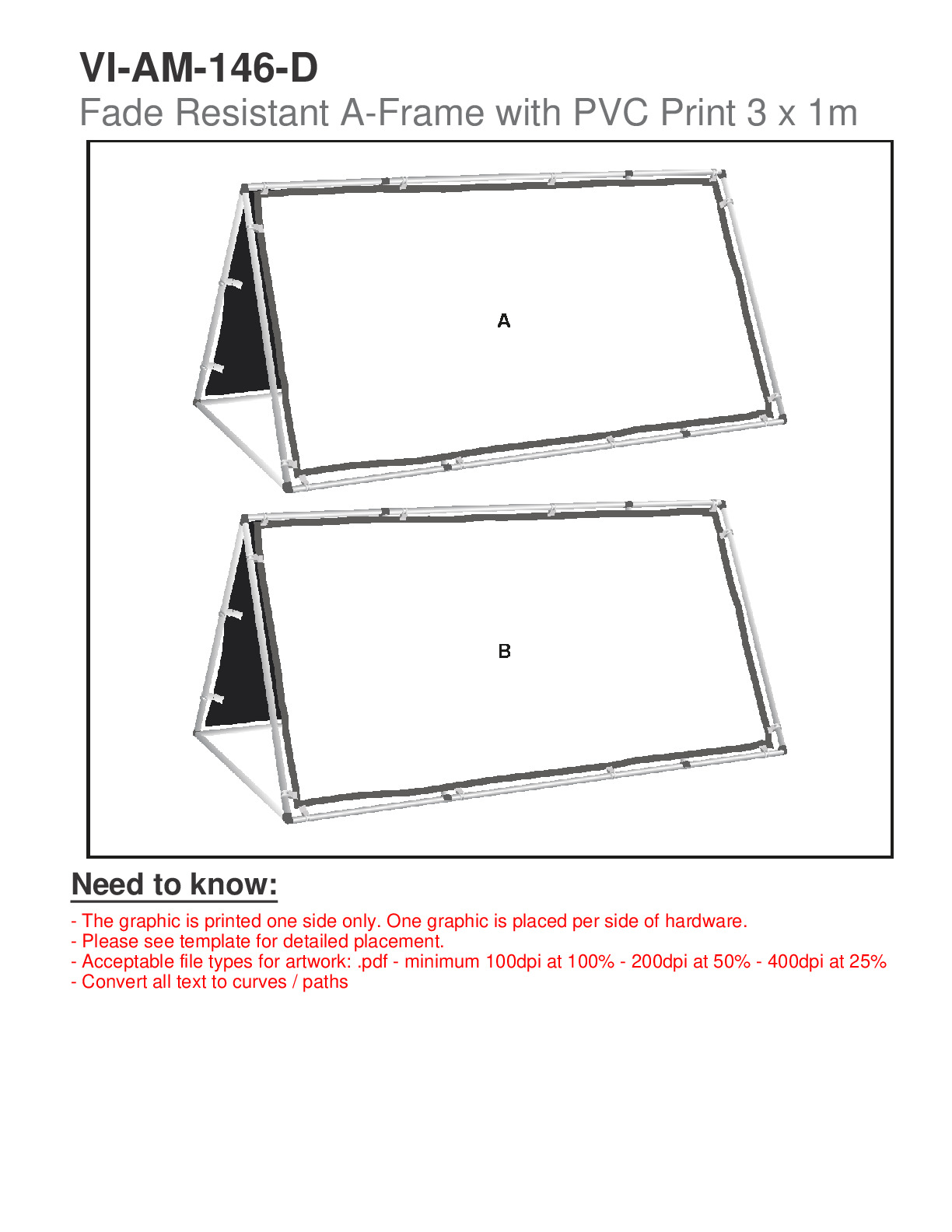 VI-AM-146-D
Fade Resistant A-Frame with PVC Print 3 x 1m

A

B

Need to know:

- The graphic is printed one side only. One graphic is placed per side of hardware.
- Please see template for detailed placement.
- Acceptable file types for artwork: .pdf - minimum 100dpi at 100% - 200dpi at 50% - 400dpi at 25%
- Convert all text to curves / paths