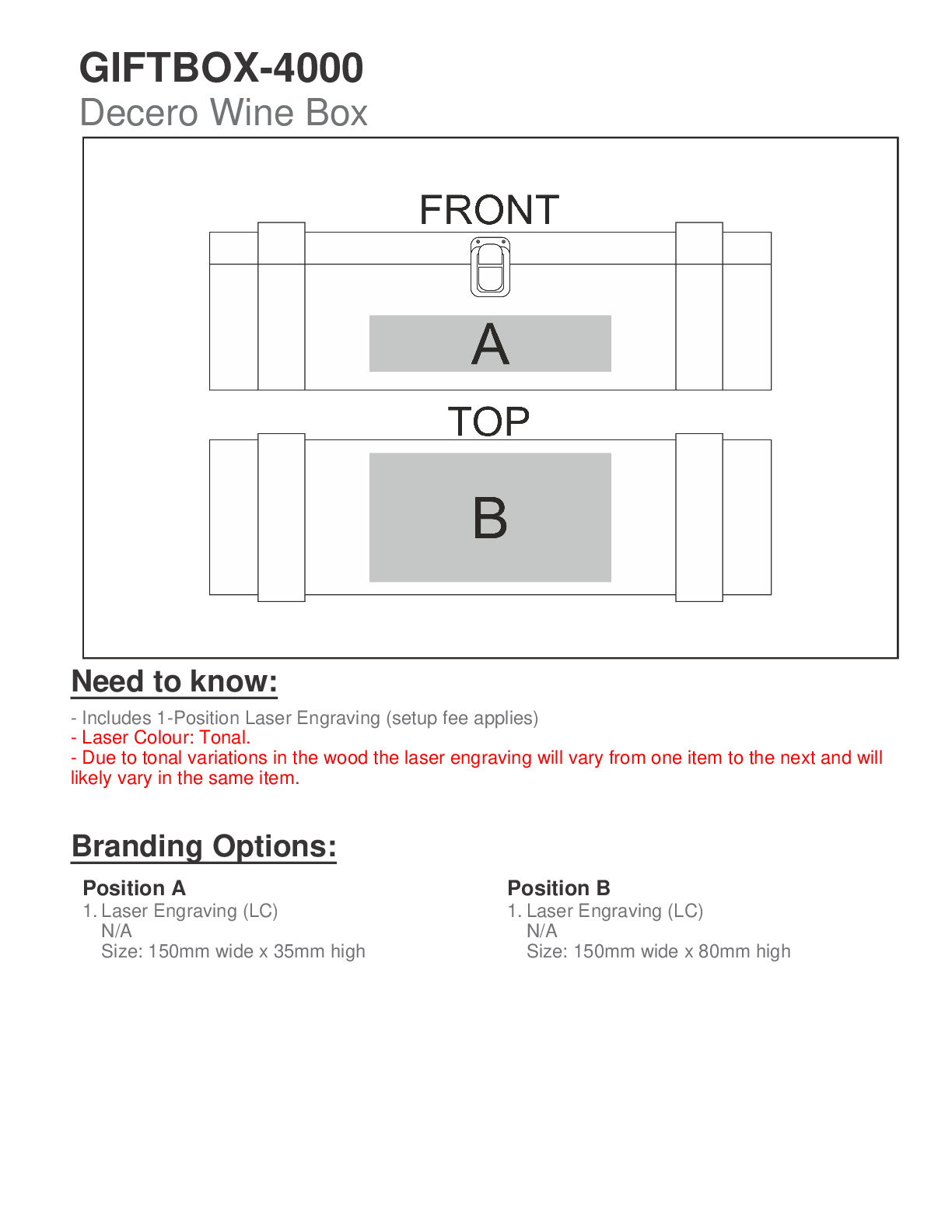 GIFTBOX-4000
Decero Wine Box

FRONT

A

TOP

B

Need to know:

- Includes 1-Position Laser Engraving (setup fee applies)
- Laser Colour: Tonal.
- Due to tonal variations in the wood the laser engraving will vary from one item to the next and will likely vary in the same item.

Branding Options:

Position A
1. Laser Engraving (LC)
N/A
Size: 150mm wide x 35mm high

Position B
1. Laser Engraving (LC)
N/A
Size: 150mm wide x 80mm high