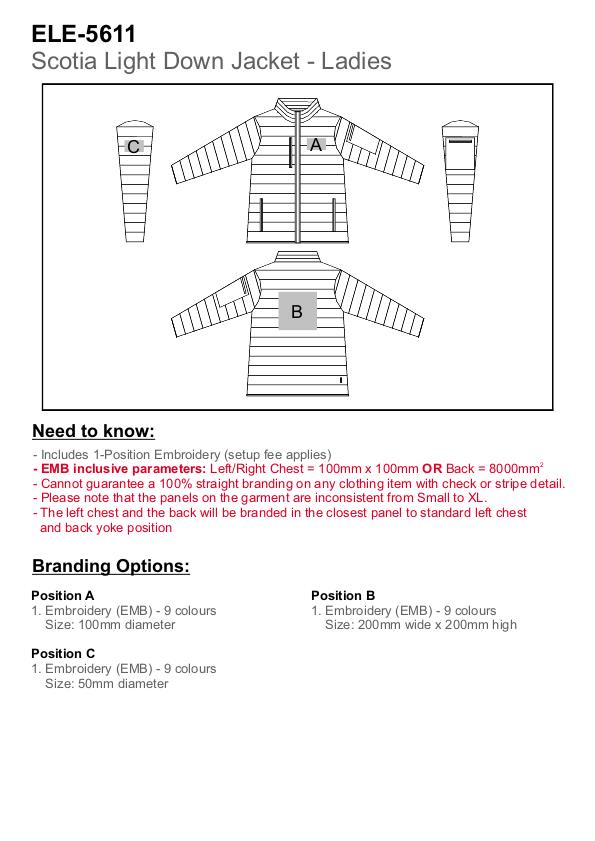 ELE-5611
Scotia Light Down Jacket - Ladies

C
A
B

Need to know:

- Includes 1-Position Embroidery (setup fee applies)
- EMB inclusive parameters: Left/Right Chest = 100mm x 100mm OR Back = 8000mm$^2$
- Cannot guarantee a 100% straight branding on any clothing item with check or stripe detail.
- Please note that the panels on the garment are inconsistent from Small to XL.
- The left chest and the back will be branded in the closest panel to standard left chest and back yoke position

Branding Options:

Position A
1. Embroidery (EMB) - 9 colours
Size: 100mm diameter

Position C
1. Embroidery (EMB) - 9 colours
Size: 50mm diameter

Position B
1. Embroidery (EMB) - 9 colours
Size: 200mm wide x 200mm high