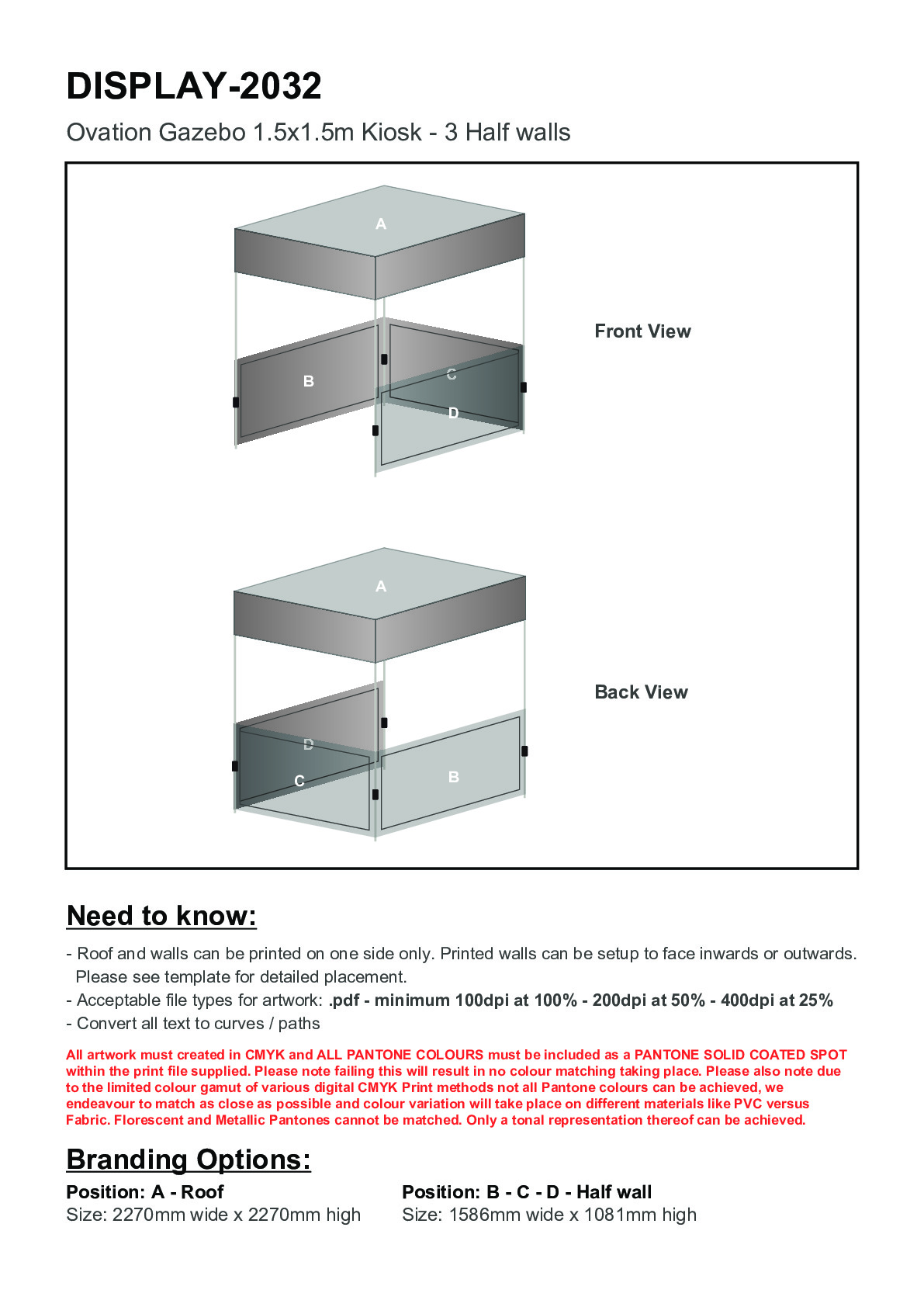 DISPLAY-2032

Ovation Gazebo 1.5x1.5m Kiosk - 3 Half walls

A

B

C

D

Front View

A

D

C

B

Back View

Need to know:

- Roof and walls can be printed on one side only. Printed walls can be setup to face inwards or outwards. Please see template for detailed placement.
- Acceptable file types for artwork: .pdf - minimum 100dpi at 100% - 200dpi at 50% - 400dpi at 25%
- Convert all text to curves / paths

All artwork must created in CMYK and ALL PANTONE COLOURS must be included as a PANTONE SOLID COATED SPOT within the print file supplied. Please note failing this will result in no colour matching taking place. Please also note due to the limited colour gamut of various digital CMYK Print methods not all Pantone colours can be achieved, we endeavour to match as close as possible and colour variation will take place on different materials like PVC versus Fabric. Florescent and Metallic Pantones cannot be matched. Only a tonal representation thereof can be achieved.

Branding Options:

Position: A - Roof
Size: 2270mm wide x 2270mm high

Position: B - C - D - Half wall
Size: 1586mm wide x 1081mm high