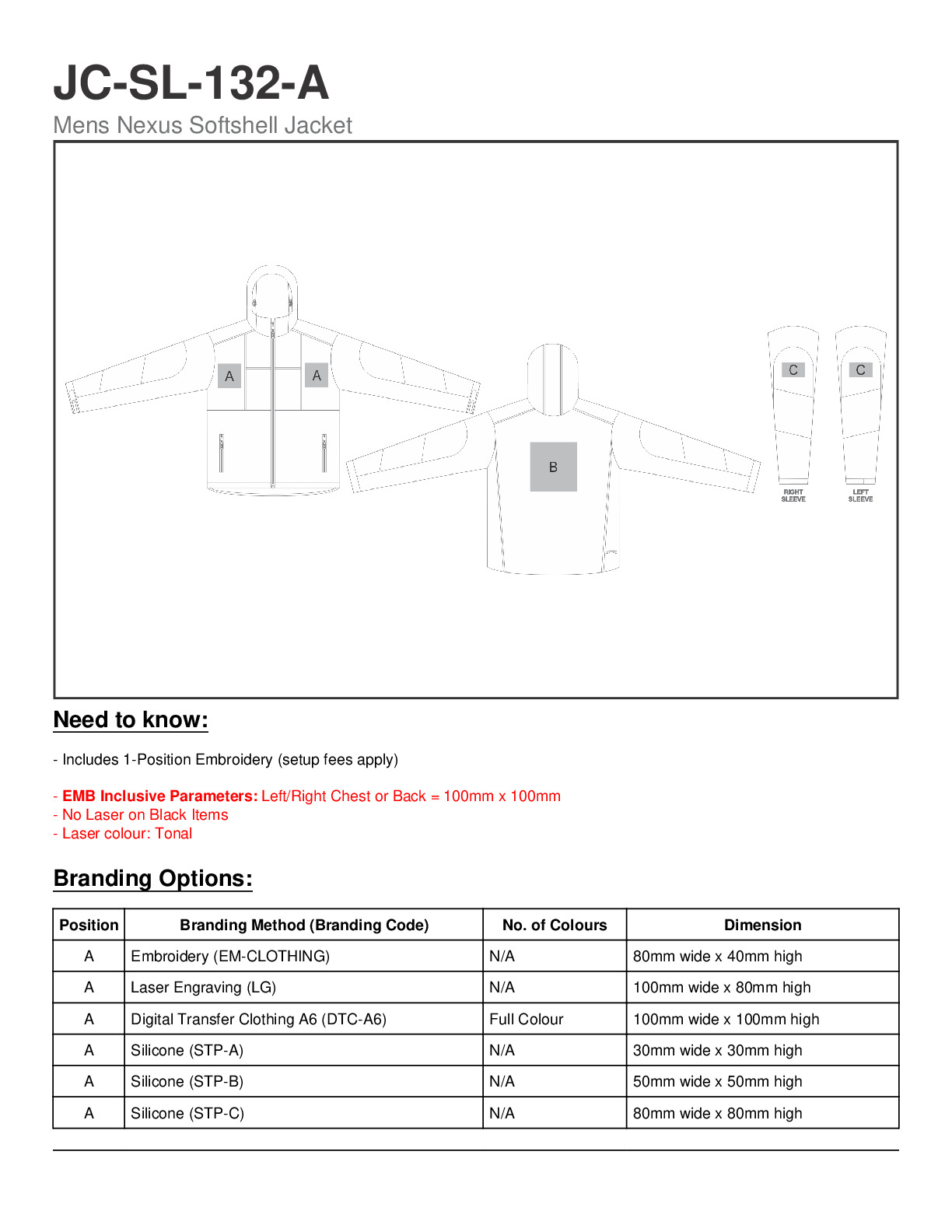 JC-SL-132-A

Mens Nexus Softshell Jacket

A A

B

C C

RIGHT SLEEVE LEFT SLEEVE

Need to know:

- Includes 1-Position Embroidery (setup fees apply)

- EMB Inclusive Parameters: Left/Right Chest or Back = 100mm x 100mm
- No Laser on Black Items
- Laser colour: Tonal

Branding Options:

| Position | Branding Method (Branding Code) | No. of Colours | Dimension |
|---|---|---|---|
| A | Embroidery (EM-CLOTHING) | N/A | 80mm wide x 40mm high |
| A | Laser Engraving (LG) | N/A | 100mm wide x 80mm high |
| A | Digital Transfer Clothing A6 (DTC-A6) | Full Colour | 100mm wide x 100mm high |
| A | Silicone (STP-A) | N/A | 30mm wide x 30mm high |
| A | Silicone (STP-B) | N/A | 50mm wide x 50mm high |
| A | Silicone (STP-C) | N/A | 80mm wide x 80mm high |