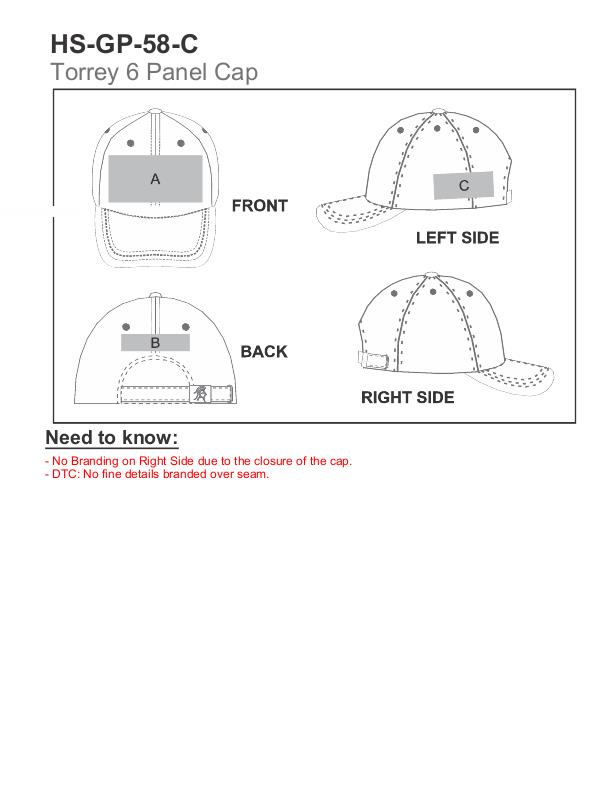 HS-GP-58-C
Torrey 6 Panel Cap

A

FRONT

C

LEFT SIDE

B

BACK

RIGHT SIDE

Need to know:

- No Branding on Right Side due to the closure of the cap.
- DTC: No fine details branded over seam.