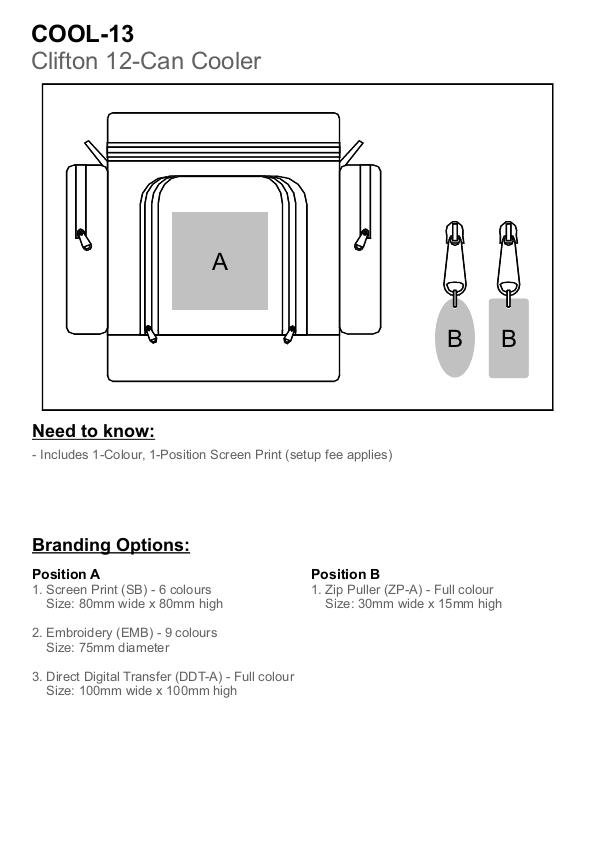 COOL-13
Clifton 12-Can Cooler

A

B B

Need to know:
- Includes 1-Colour, 1-Position Screen Print (setup fee applies)

Branding Options:

Position A
1. Screen Print (SB) - 6 colours
Size: 80mm wide x 80mm high

2. Embroidery (EMB) - 9 colours
Size: 75mm diameter

3. Direct Digital Transfer (DDT-A) - Full colour
Size: 100mm wide x 100mm high

Position B
1. Zip Puller (ZP-A) - Full colour
Size: 30mm wide x 15mm high