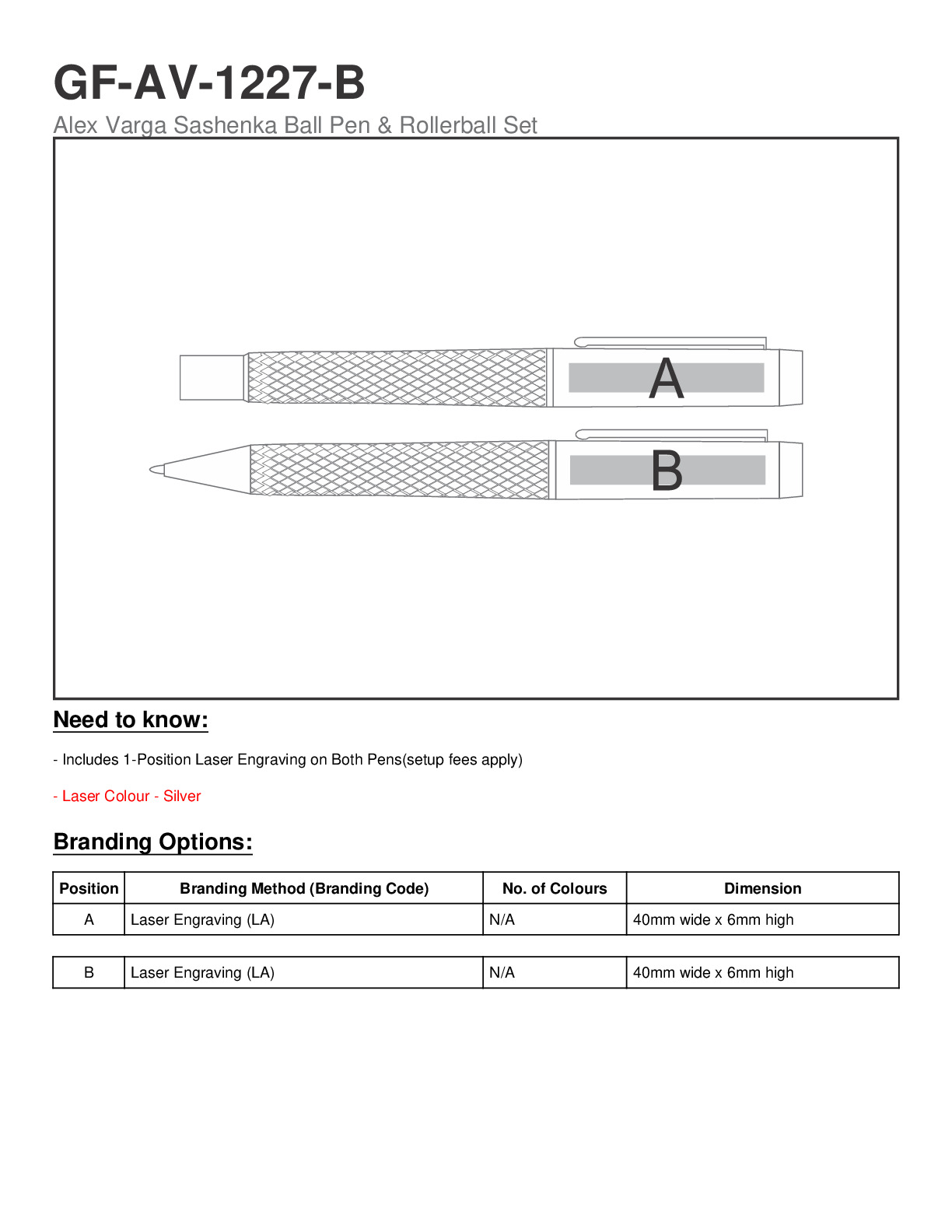 GF-AV-1227-B

Alex Varga Sashenka Ball Pen & Rollerball Set

A

B

Need to know:

- Includes 1-Position Laser Engraving on Both Pens(setup fees apply)

- Laser Colour - Silver

Branding Options:

| Position | Branding Method (Branding Code) | No. of Colours | Dimension |
|---|---|---|---|
| A | Laser Engraving (LA) | N/A | 40mm wide x 6mm high |

| B | Laser Engraving (LA) | N/A | 40mm wide x 6mm high |
|---|---|---|---|