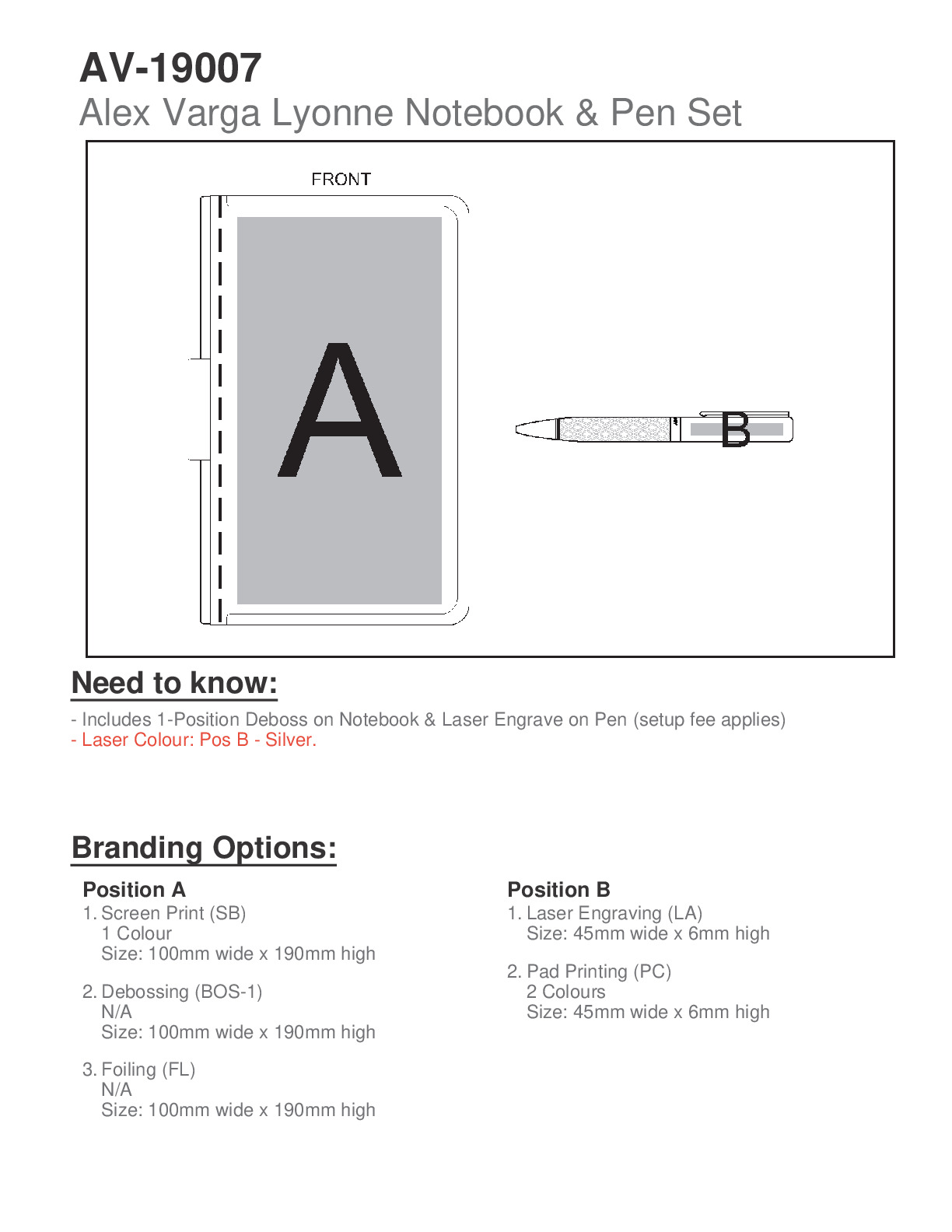 AV-19007
Alex Varga Lyonne Notebook & Pen Set

FRONT

A

B

Need to know:

- Includes 1-Position Deboss on Notebook & Laser Engrave on Pen (setup fee applies)
- Laser Colour: Pos B - Silver.

Branding Options:

Position A
1. Screen Print (SB)
1 Colour
Size: 100mm wide x 190mm high

2. Debossing (BOS-1)
N/A
Size: 100mm wide x 190mm high

3. Foiling (FL)
N/A
Size: 100mm wide x 190mm high

Position B
1. Laser Engraving (LA)
Size: 45mm wide x 6mm high

2. Pad Printing (PC)
2 Colours
Size: 45mm wide x 6mm high