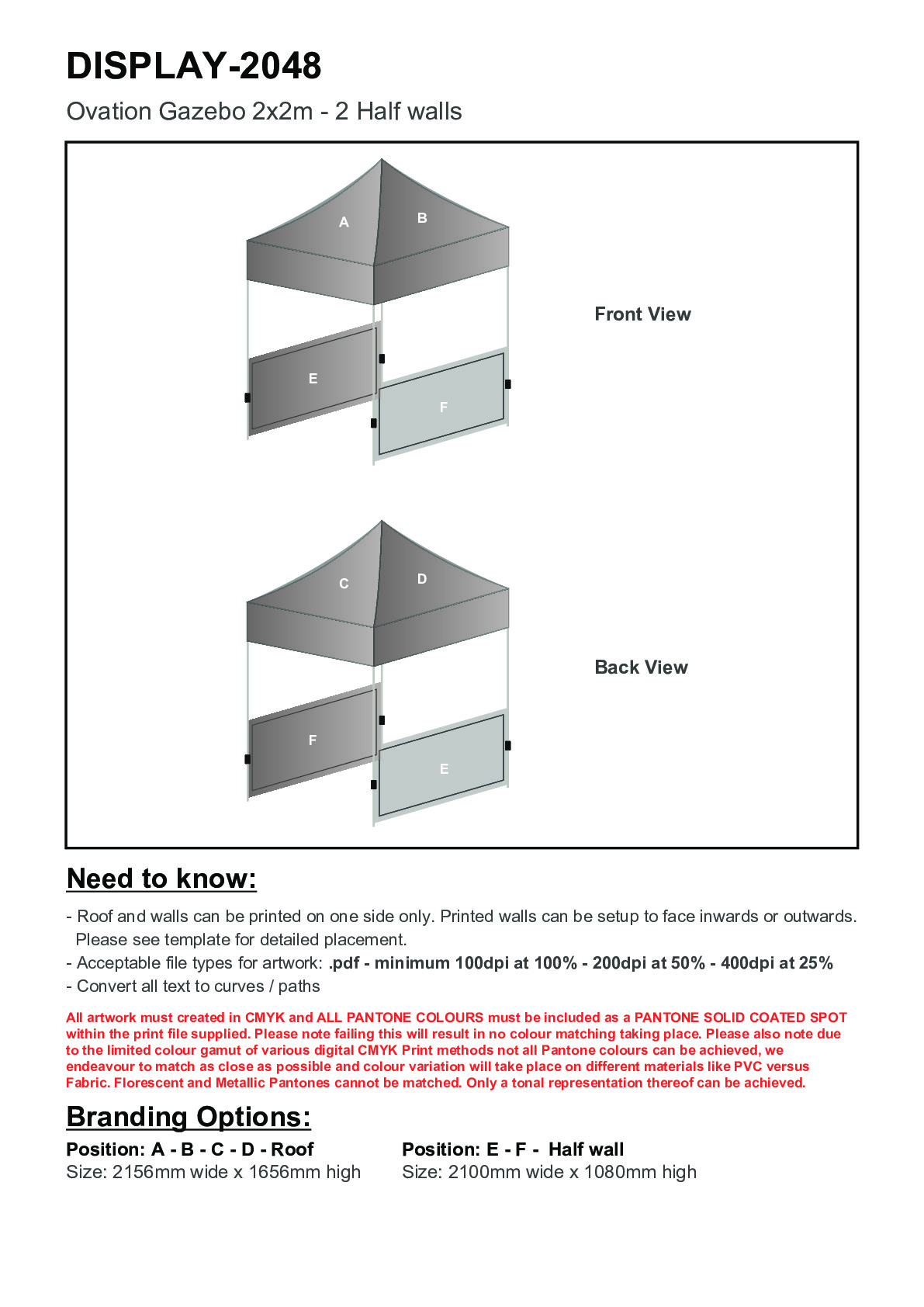 DISPLAY-2048

Ovation Gazebo 2x2m - 2 Half walls

A

B

E

F

Front View

C

D

F

E

Back View

Need to know:

- Roof and walls can be printed on one side only. Printed walls can be setup to face inwards or outwards. Please see template for detailed placement.
- Acceptable file types for artwork: .pdf - minimum 100dpi at 100% - 200dpi at 50% - 400dpi at 25%
- Convert all text to curves / paths

All artwork must created in CMYK and ALL PANTONE COLOURS must be included as a PANTONE SOLID COATED SPOT within the print file supplied. Please note failing this will result in no colour matching taking place. Please also note due to the limited colour gamut of various digital CMYK Print methods not all Pantone colours can be achieved, we endeavour to match as close as possible and colour variation will take place on different materials like PVC versus Fabric. Florescent and Metallic Pantones cannot be matched. Only a tonal representation thereof can be achieved.

Branding Options:

Position: A - B - C - D - Roof
Size: 2156mm wide x 1656mm high

Position: E - F - Half wall
Size: 2100mm wide x 1080mm high