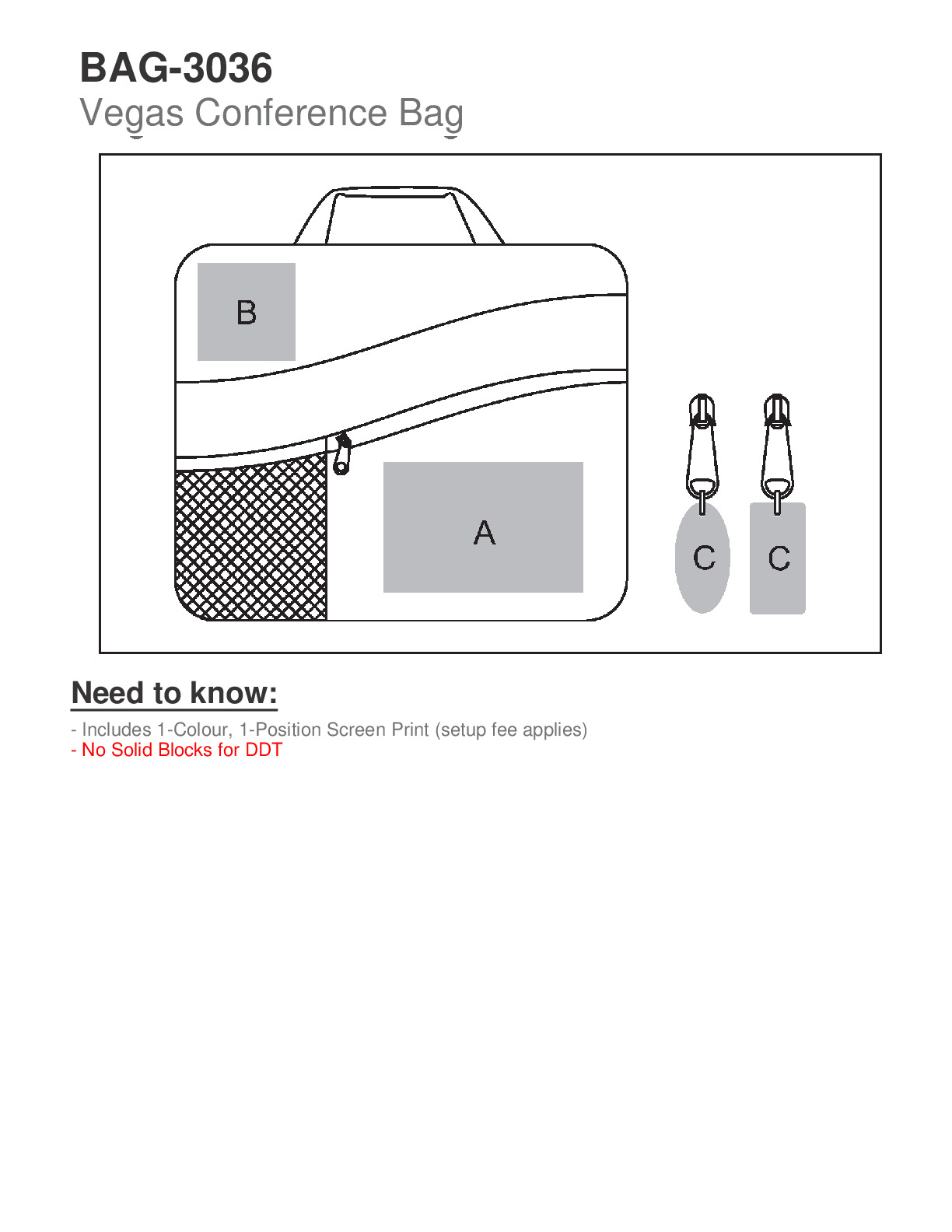 BAG-3036
Vegas Conference Bag

B

A

C

C

Need to know:

- Includes 1-Colour, 1-Position Screen Print (setup fee applies)
- No Solid Blocks for DDT