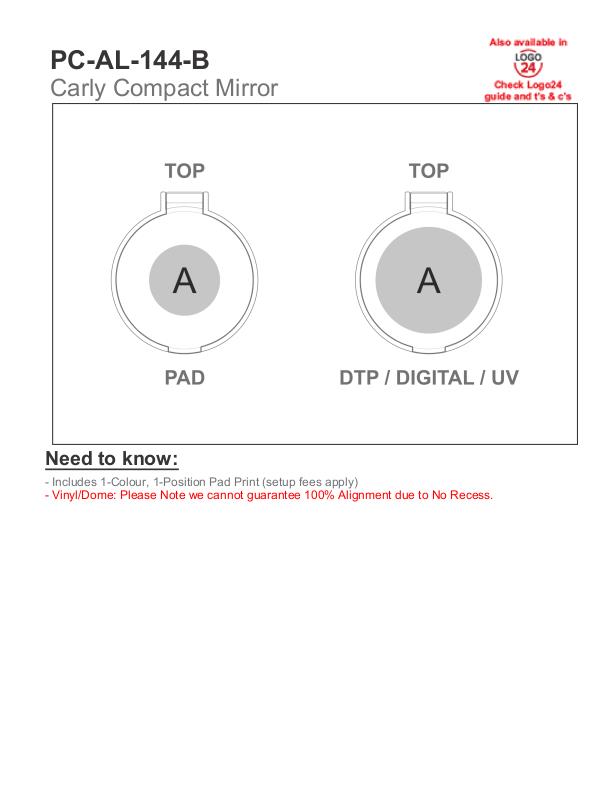 PC-AL-144-B
Carly Compact Mirror

Also available in
LOGO
24
Check Logo24 guide and t's & c's

TOP

A

PAD

TOP

A

DTP / DIGITAL / UV

Need to know:

- Includes 1-Colour, 1-Position Pad Print (setup fees apply)
- Vinyl/Dome: Please Note we cannot guarantee 100% Alignment due to No Recess.