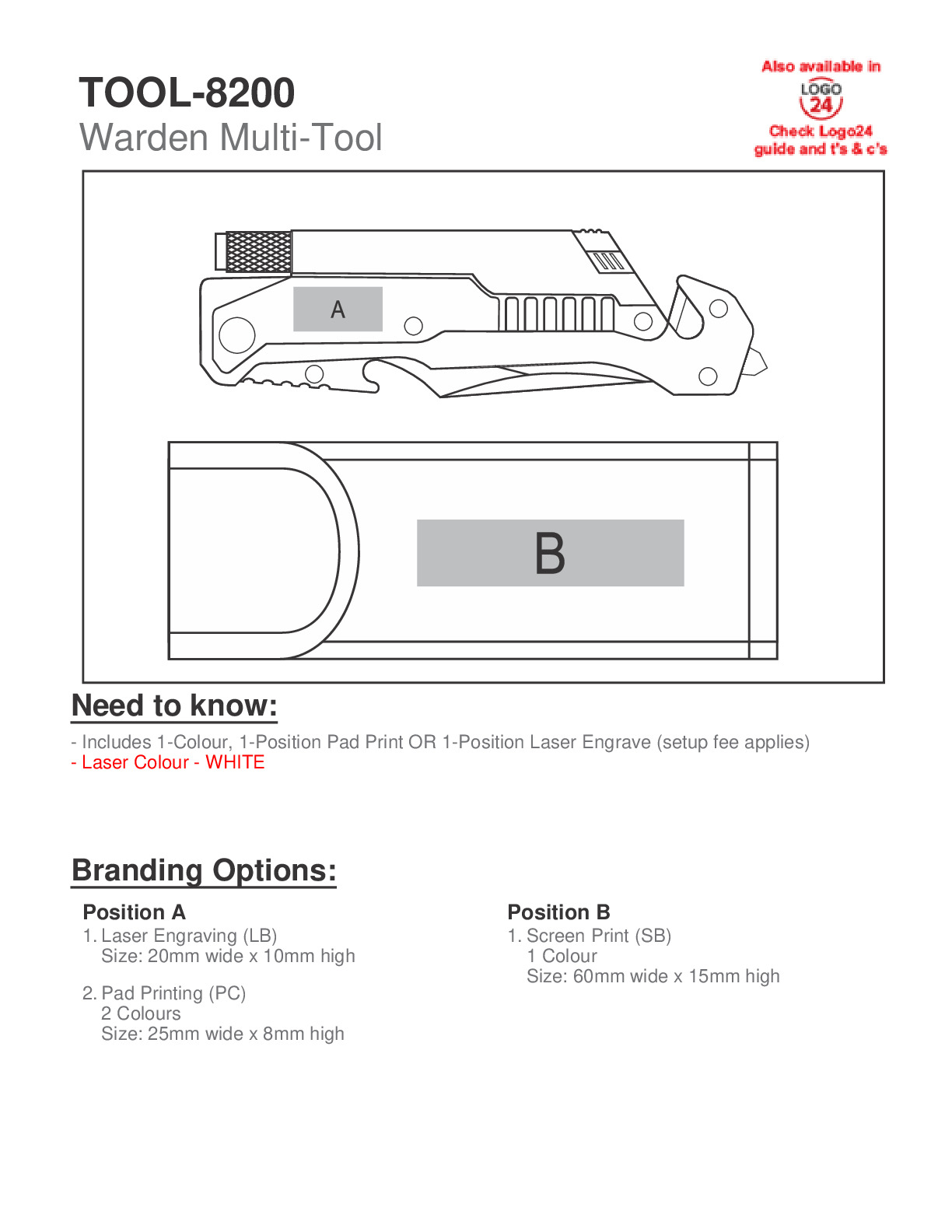 TOOL-8200
Warden Multi-Tool

Also available in
LOGO 24
Check Logo24 guide and t's & c's

A

B

Need to know:

- Includes 1-Colour, 1-Position Pad Print OR 1-Position Laser Engrave (setup fee applies)
- Laser Colour - WHITE

Branding Options:

Position A
1. Laser Engraving (LB)
Size: 20mm wide x 10mm high

2. Pad Printing (PC)
2 Colours
Size: 25mm wide x 8mm high

Position B
1. Screen Print (SB)
1 Colour
Size: 60mm wide x 15mm high