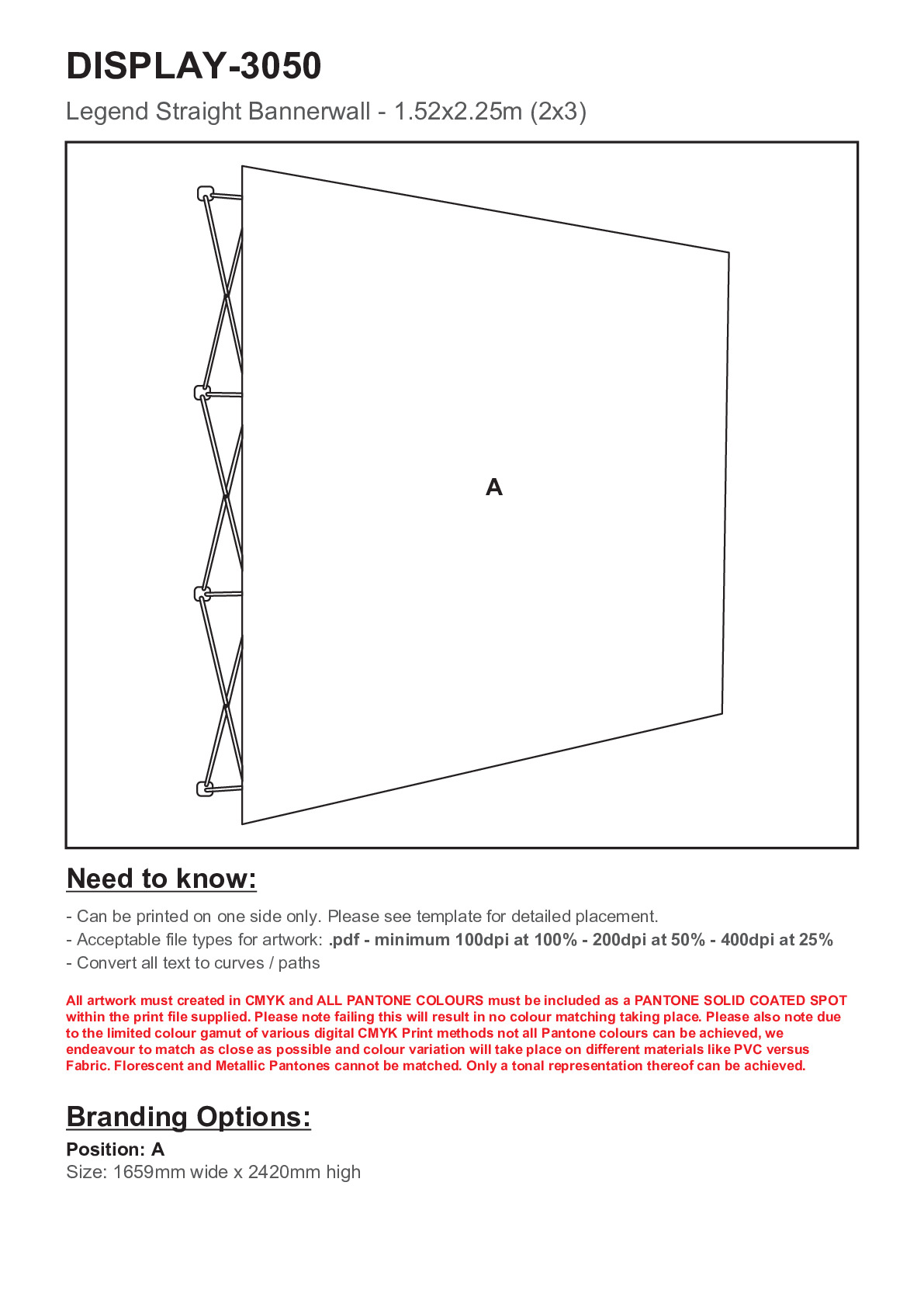 DISPLAY-3050

Legend Straight Bannerwall - 1.52x2.25m (2x3)

A

Need to know:

- Can be printed on one side only. Please see template for detailed placement.
- Acceptable file types for artwork: .pdf - minimum 100dpi at 100% - 200dpi at 50% - 400dpi at 25%
- Convert all text to curves / paths

All artwork must created in CMYK and ALL PANTONE COLOURS must be included as a PANTONE SOLID COATED SPOT within the print file supplied. Please note failing this will result in no colour matching taking place. Please also note due to the limited colour gamut of various digital CMYK Print methods not all Pantone colours can be achieved, we endeavour to match as close as possible and colour variation will take place on different materials like PVC versus Fabric. Florescent and Metallic Pantones cannot be matched. Only a tonal representation thereof can be achieved.

Branding Options:

Position: A
Size: 1659mm wide x 2420mm high