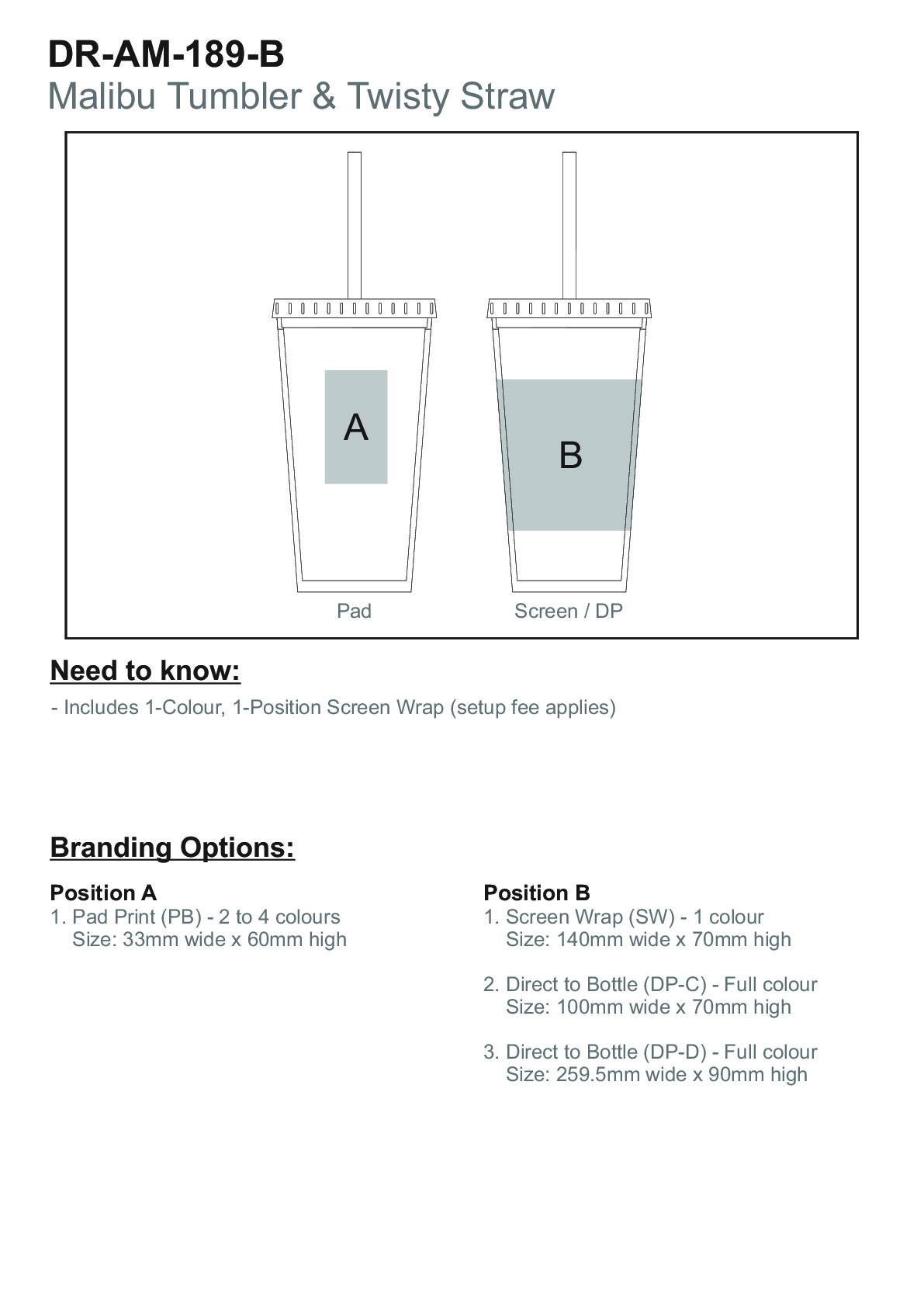 DR-AM-189-B
Malibu Tumbler & Twisty Straw

A

B

Pad

Screen / DP

Need to know:

- Includes 1-Colour, 1-Position Screen Wrap (setup fee applies)

Branding Options:

Position A
1. Pad Print (PB) - 2 to 4 colours
Size: 33mm wide x 60mm high

Position B
1. Screen Wrap (SW) - 1 colour
Size: 140mm wide x 70mm high

2. Direct to Bottle (DP-C) - Full colour
Size: 100mm wide x 70mm high

3. Direct to Bottle (DP-D) - Full colour
Size: 259.5mm wide x 90mm high