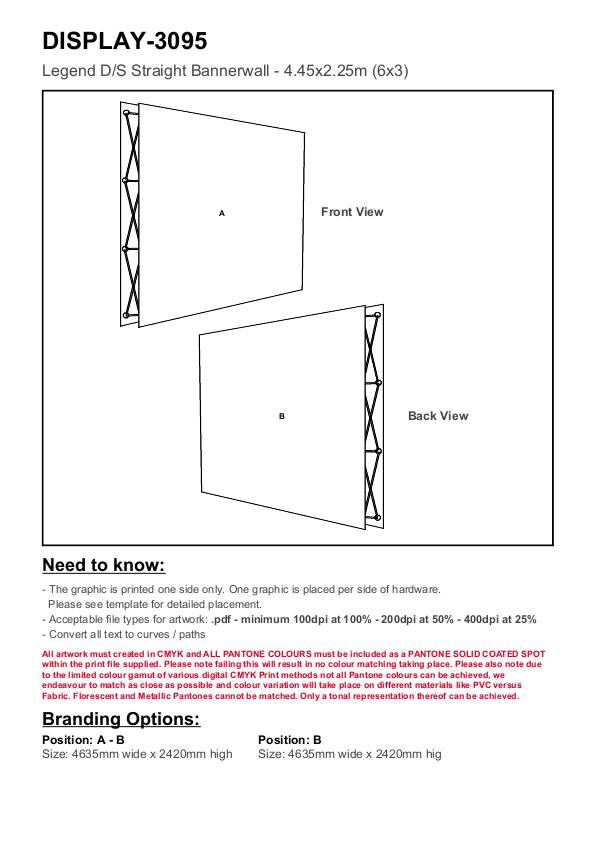 DISPLAY-3095

Legend D/S Straight Bannerwall - 4.45x2.25m (6x3)

A

Front View

B

Back View

Need to know:

- The graphic is printed one side only. One graphic is placed per side of hardware.
Please see template for detailed placement.
- Acceptable file types for artwork: .pdf - minimum 100dpi at 100% - 200dpi at 50% - 400dpi at 25%
- Convert all text to curves / paths

All artwork must created in CMYK and ALL PANTONE COLOURS must be included as a PANTONE SOLID COATED SPOT within the print file supplied. Please note failing this will result in no colour matching taking place. Please also note due to the limited colour gamut of various digital CMYK Print methods not all Pantone colours can be achieved, we endeavour to match as close as possible and colour variation will take place on different materials like PVC versus Fabric. Florescent and Metallic Pantones cannot be matched. Only a tonal representation thereof can be achieved.

Branding Options:

Position: A - B
Size: 4635mm wide x 2420mm high

Position: B
Size: 4635mm wide x 2420mm hig